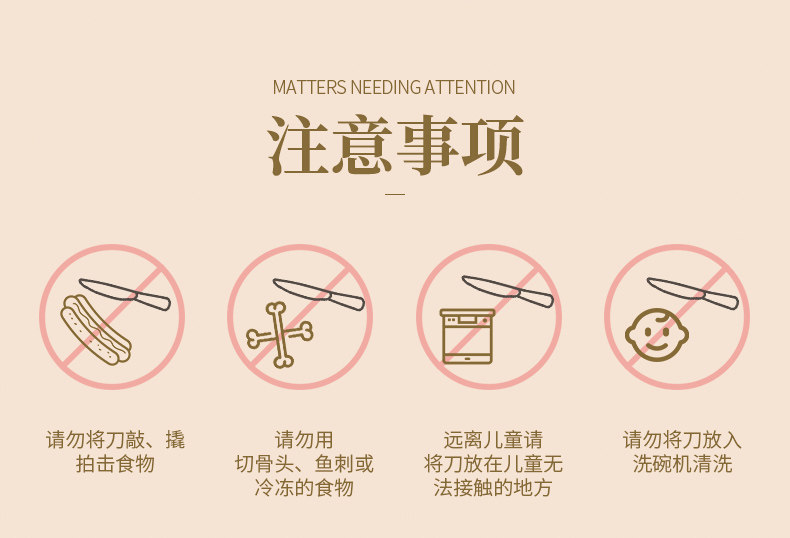 MATTERS NEEDING ATTENTION

注意事项

请勿将刀敲、撬拍击食物

请勿用切骨头、鱼刺或冷冻的食物

远离儿童请将刀放在儿童无法接触的地方

请勿将刀放入洗碗机清洗