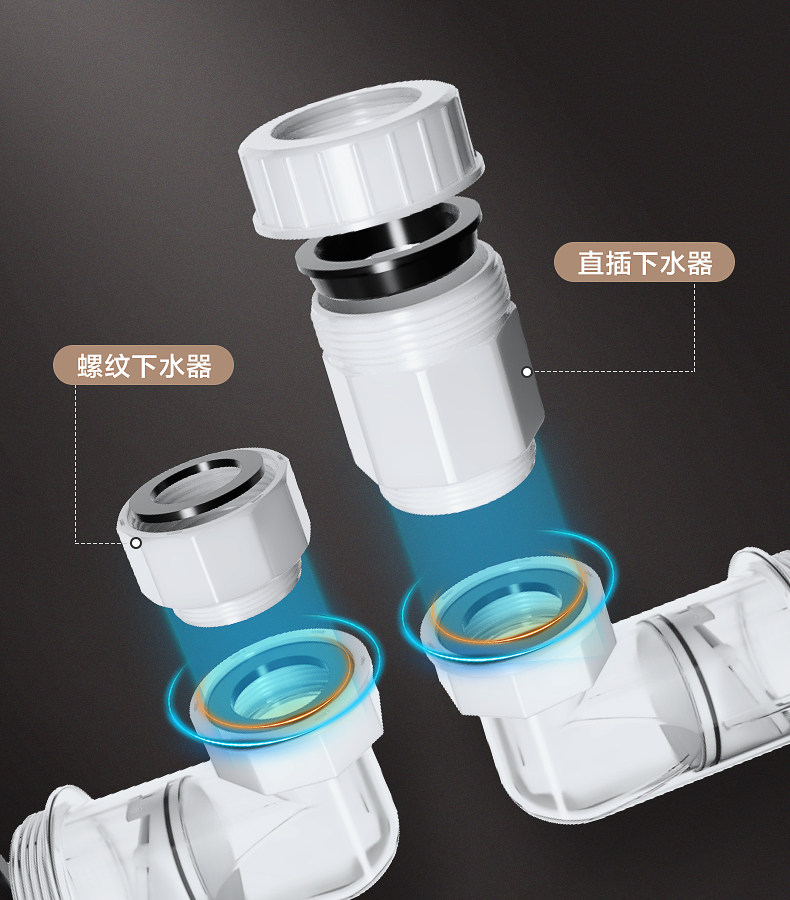 直插下水器

螺纹下水器