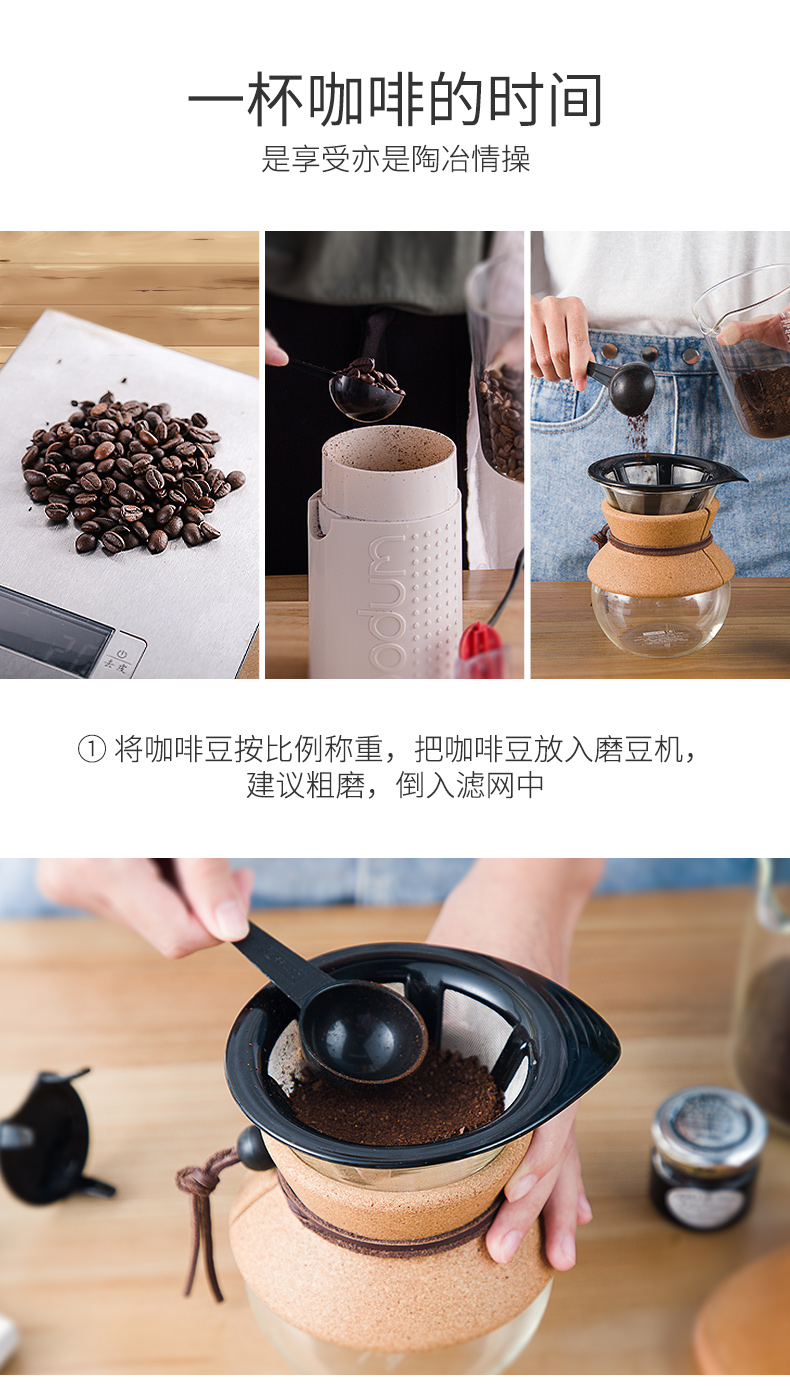 一杯咖啡的时间
是享受亦是陶冶情操

去皮

bodum

① 将咖啡豆按比例称重，把咖啡豆放入磨豆机，建议粗磨，倒入滤网中