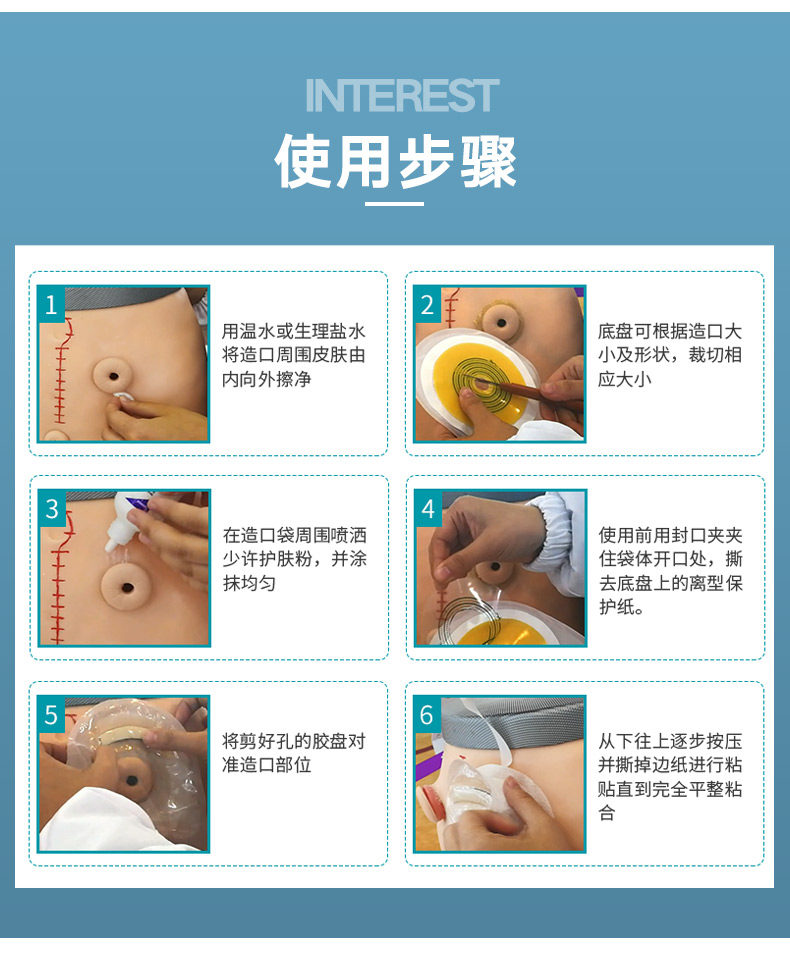 INTEREST
使用步骤

1
用温水或生理盐水将造口周围皮肤由内向外擦净

2
底盘可根据造口大小及形状，裁切相应大小

3
在造口袋周围喷洒少许护肤粉，并涂抹均匀

4
使用前用封口夹夹住袋体开口处，撕去底盘上的离型保护纸。

5
将剪好孔的胶盘对准造口部位

6
从下往上逐步按压并撕掉边纸进行粘贴直到完全平整粘合