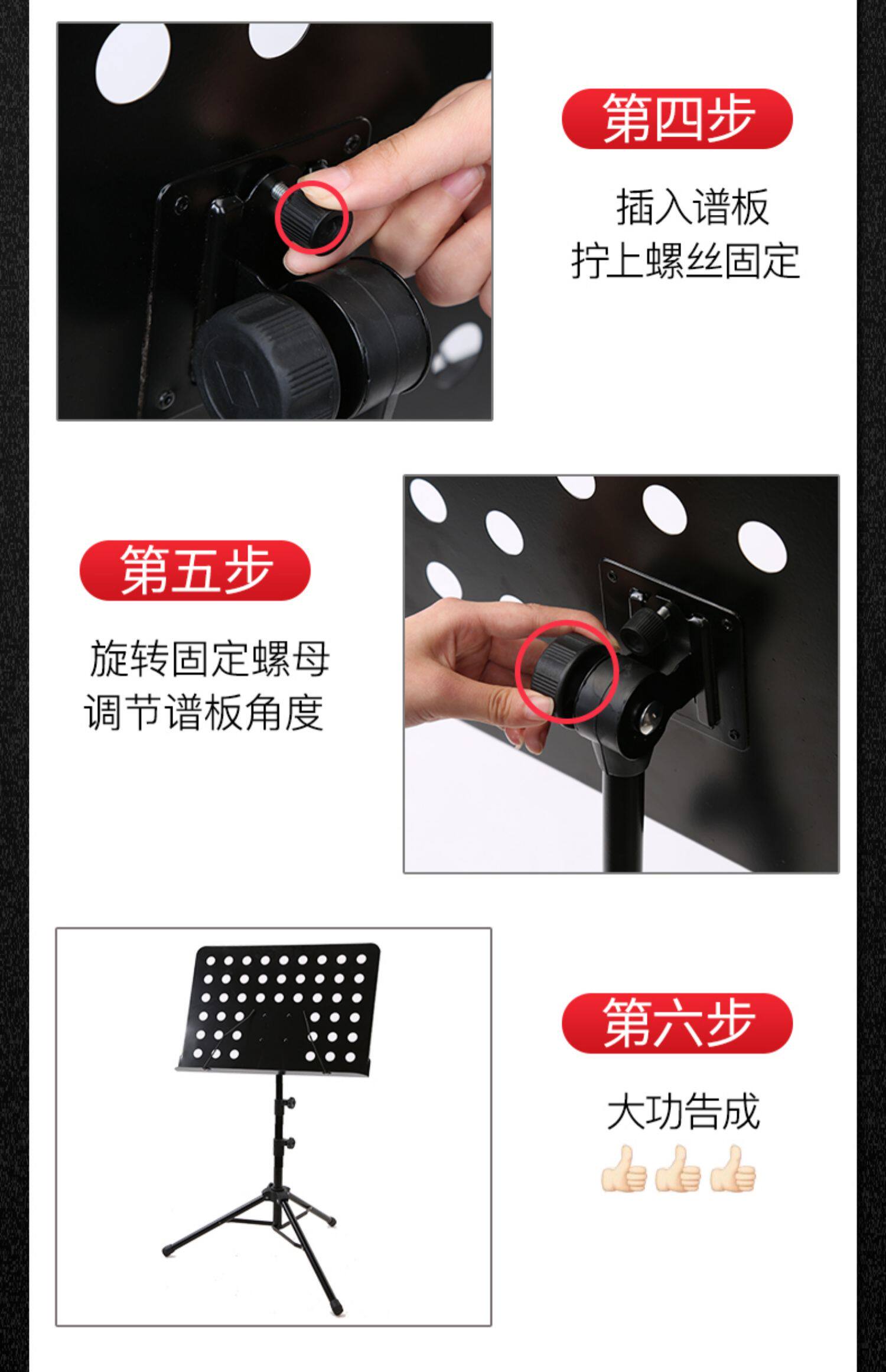 第四步

插入谱板
拧上螺丝固定

第五步

旋转固定螺母
调节谱板角度

第六步

大功告成
👍👍👍