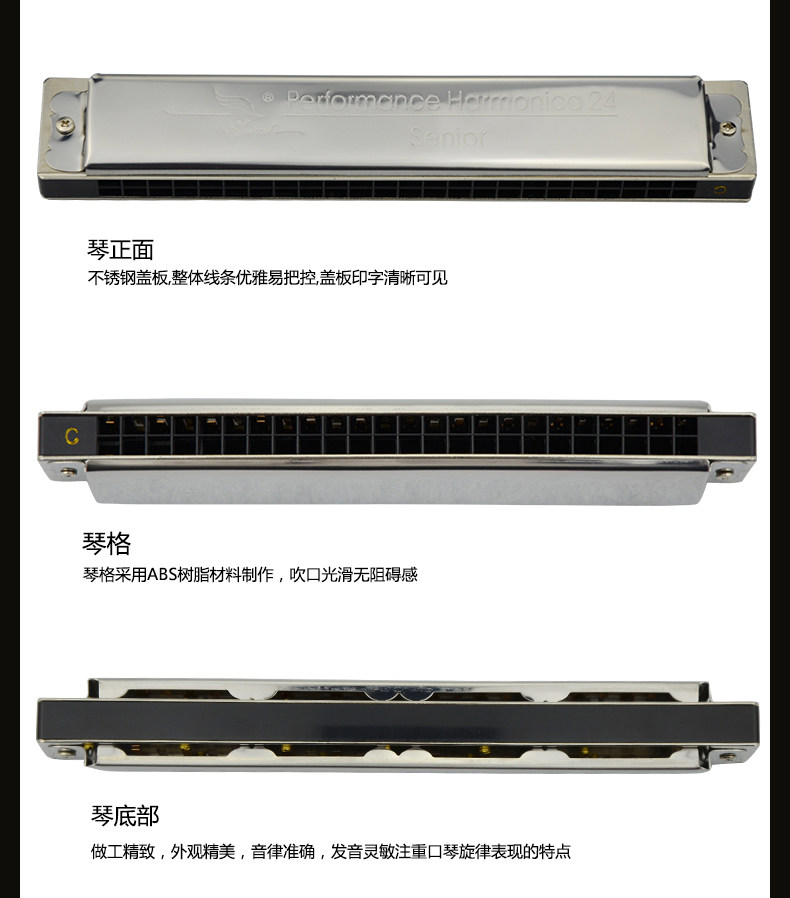 ® Performance Harmonica 24
Senior

琴正面
不锈钢盖板,整体线条优雅易把控,盖板印字清晰可见

C

琴格
琴格采用ABS树脂材料制作，吹口光滑无阻碍感

琴底部
做工精致，外观精美，音律准确，发音灵敏注重口琴旋律表现的特点