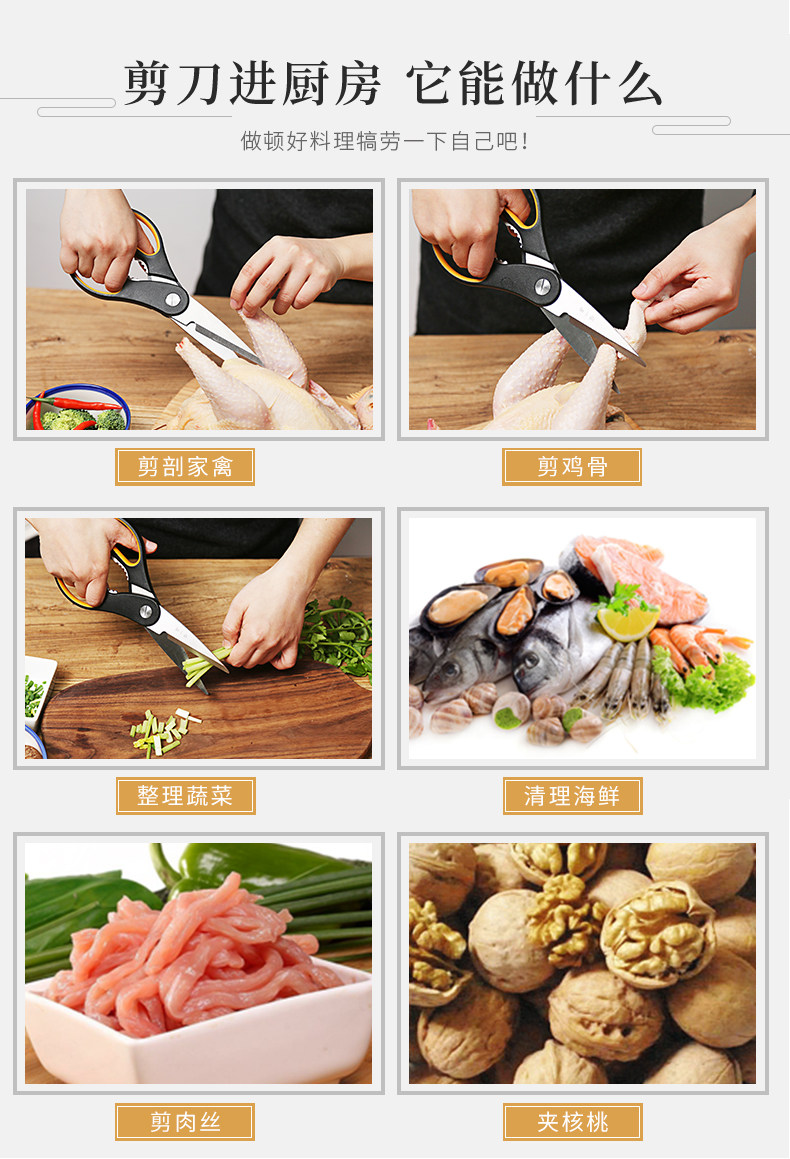 剪刀进厨房 它能做什么

做顿好料理犒劳一下自己吧！

剪剖家禽

剪鸡骨

整理蔬菜

清理海鲜

剪肉丝

夹核桃