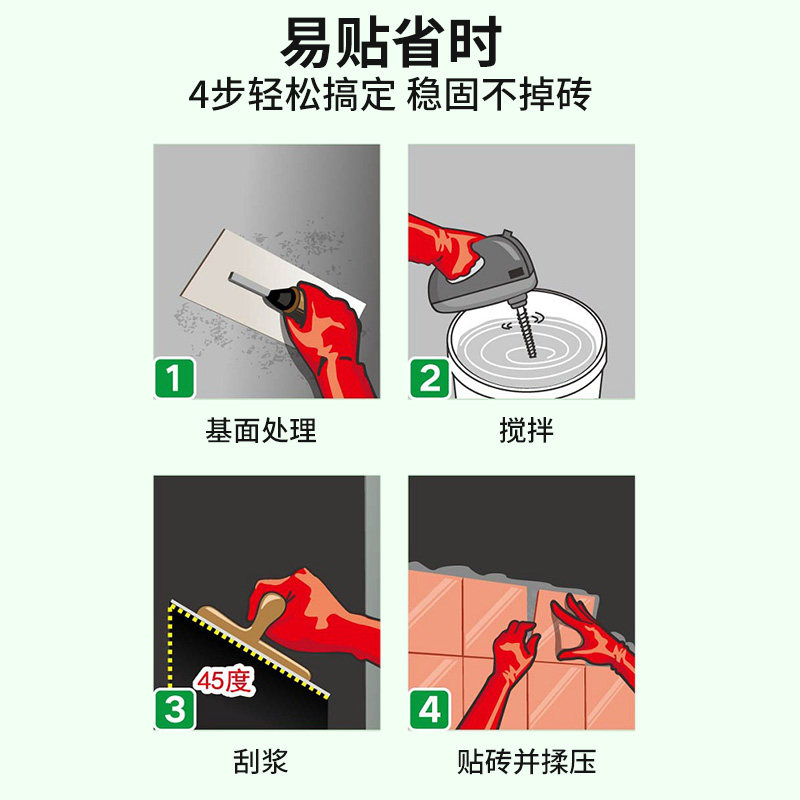 易贴省时

4步轻松搞定 稳固不掉砖

1

基面处理

2

搅拌

45度

3

刮浆

4

贴砖并揉压