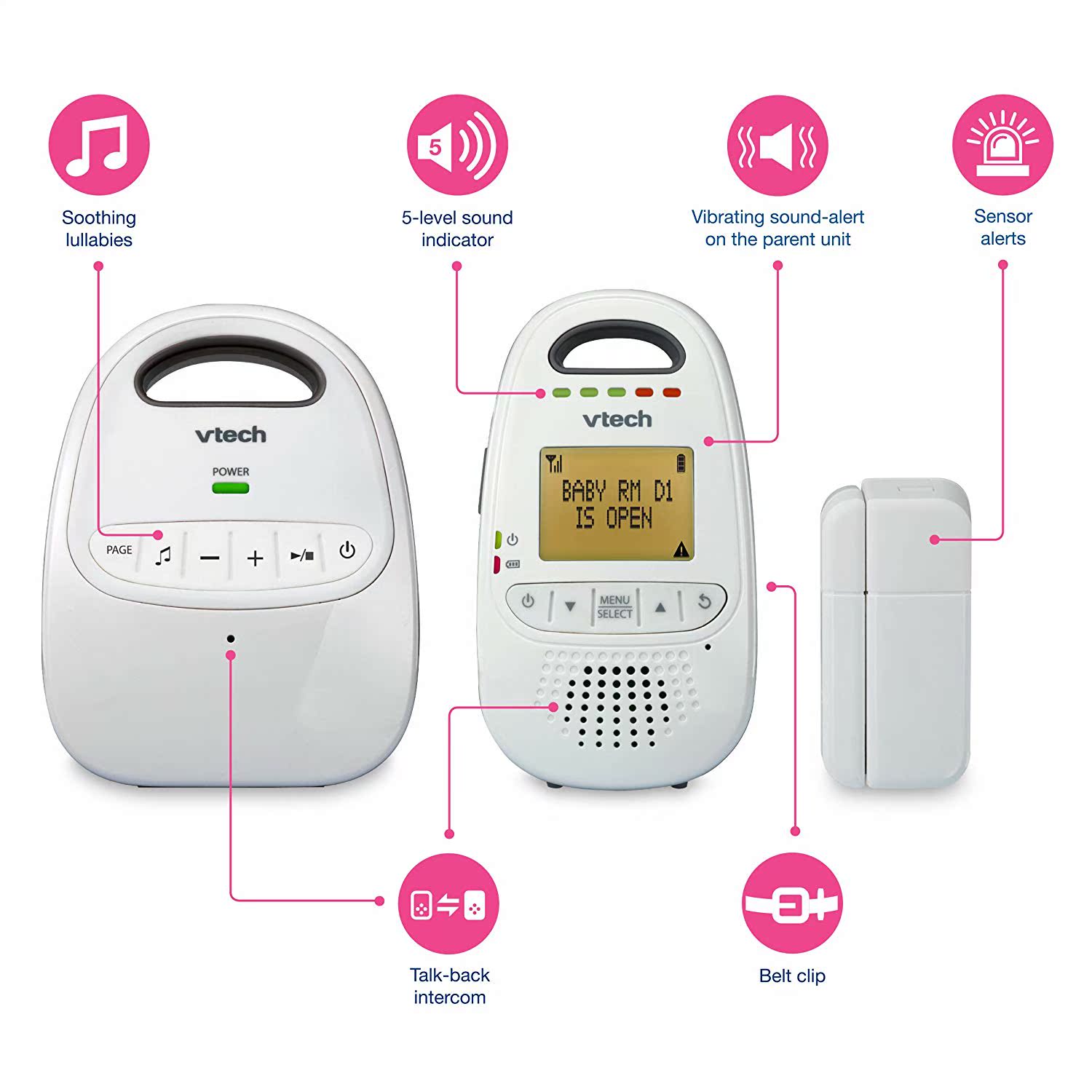 5

Soothing lullabies

5-level sound indicator

Vibrating sound-alert on the parent unit

Sensor alerts

vtech

POWER

PAGE

vtech

BABY RM D1
IS OPEN

MENU
SELECT

Talk-back intercom

Belt clip