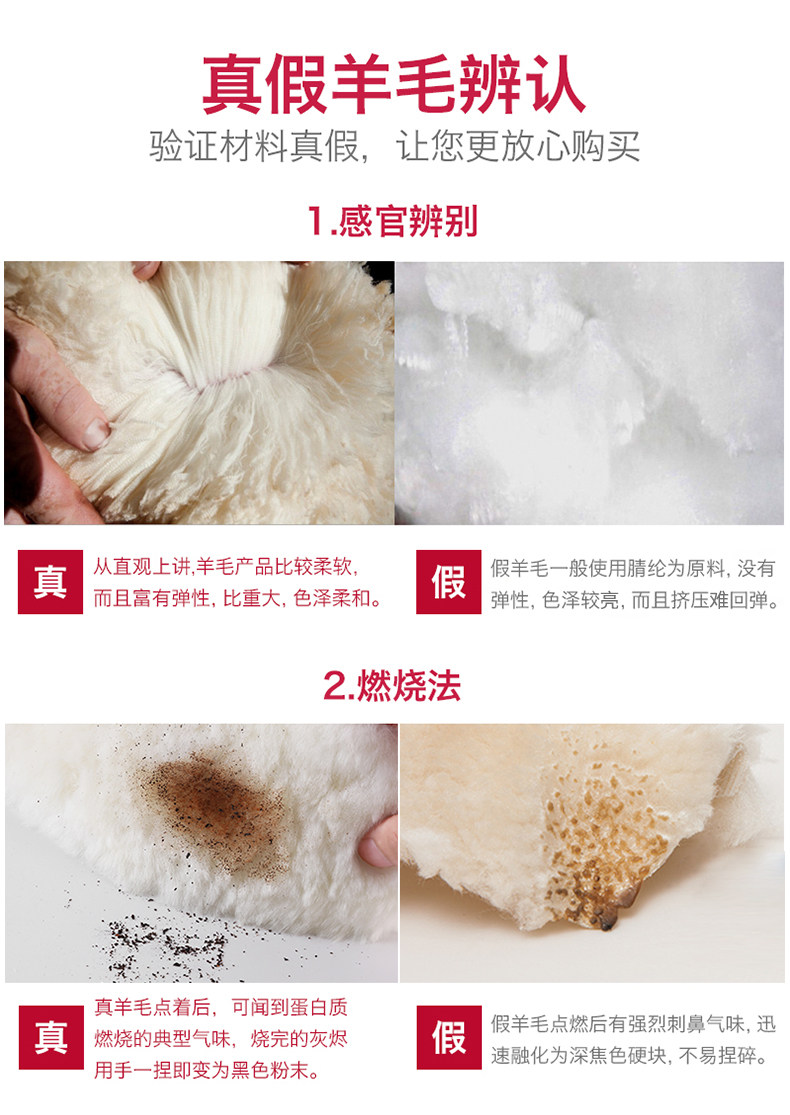 真假羊毛辨认

验证材料真假，让您更放心购买

1.感官辨别

真

从直观上讲,羊毛产品比较柔软，而且富有弹性，比重大，色泽柔和。

假

假羊毛一般使用腈纶为原料，没有弹性，色泽较亮，而且挤压难回弹。

2.燃烧法

真

真羊毛点着后，可闻到蛋白质燃烧的典型气味，烧完的灰烬用手一捏即变为黑色粉末。

假

假羊毛点燃后有强烈刺鼻气味，迅速融化为深焦色硬块，不易捏碎。