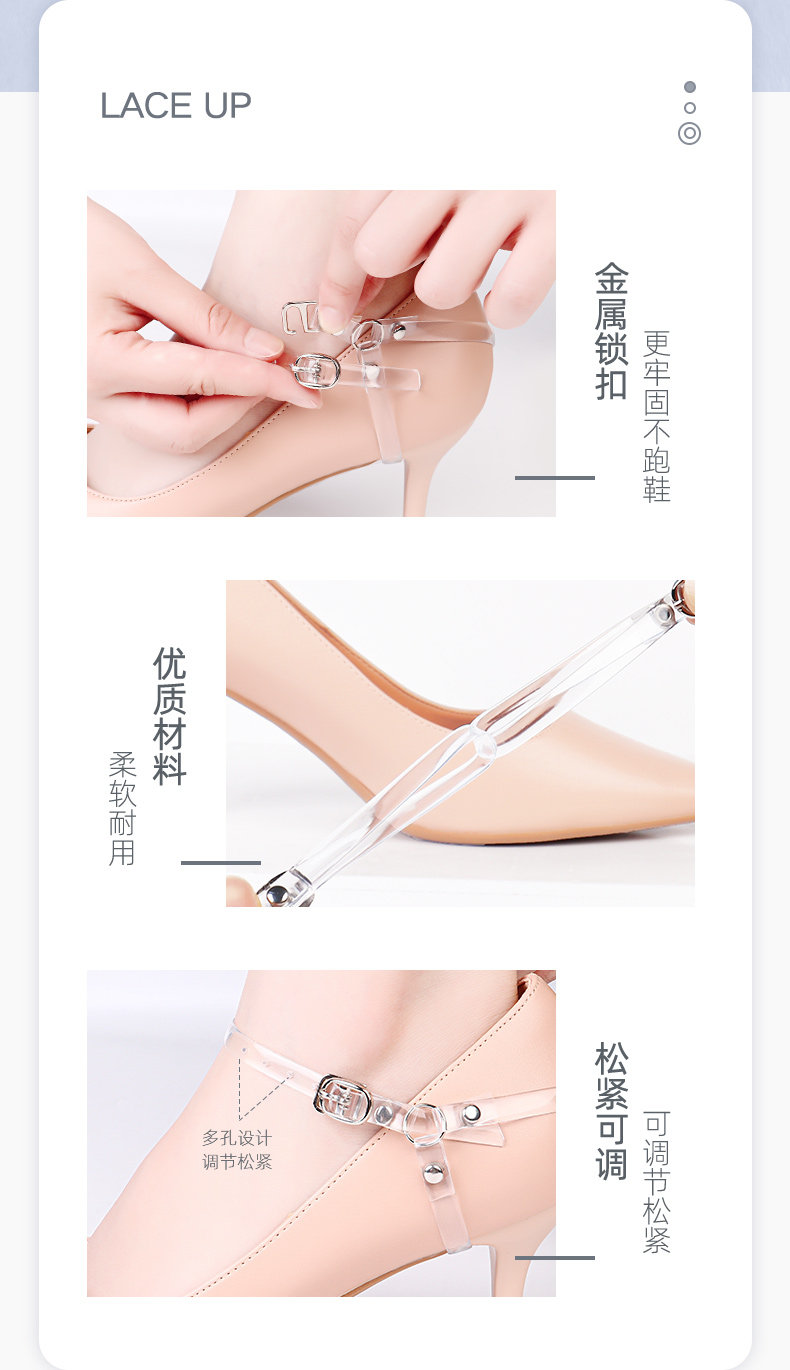 LACE UP

金属锁扣
更牢固不跑鞋

优质材料
柔软耐用

多孔设计
调节松紧

松紧可调
可调节松紧