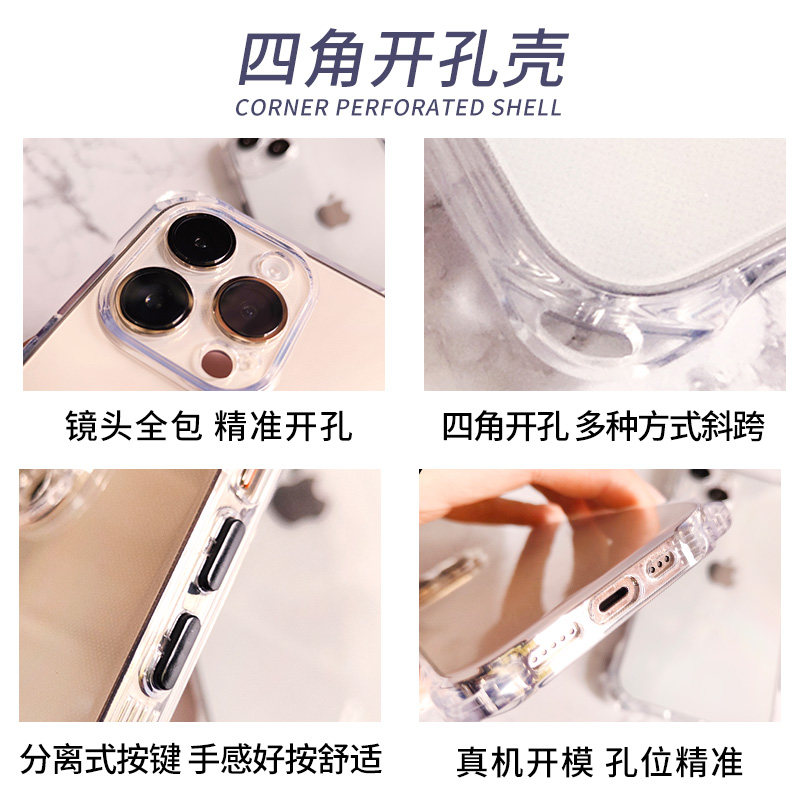 四角开孔壳

CORNER PERFORATED SHELL

镜头全包 精准开孔

四角开孔 多种方式斜跨

分离式按键 手感好按舒适

真机开模 孔位精准