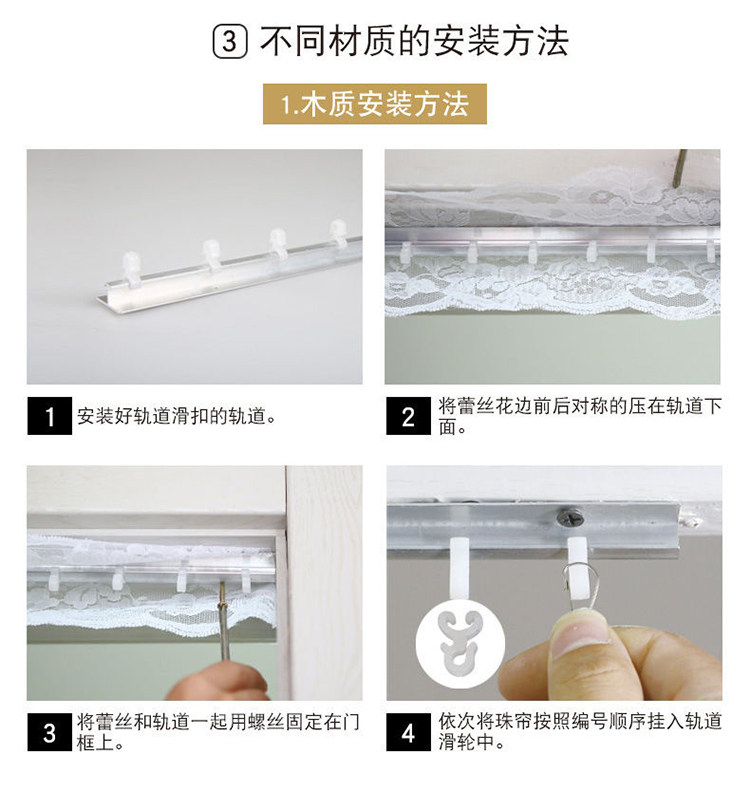 ③ 不同材质的安装方法

1.木质安装方法

1 安装好轨道滑扣的轨道。

2 将蕾丝花边前后对称的压在轨道下面。

3 将蕾丝和轨道一起用螺丝固定在门框上。

4 依次将珠帘按照编号顺序挂入轨道滑轮中。