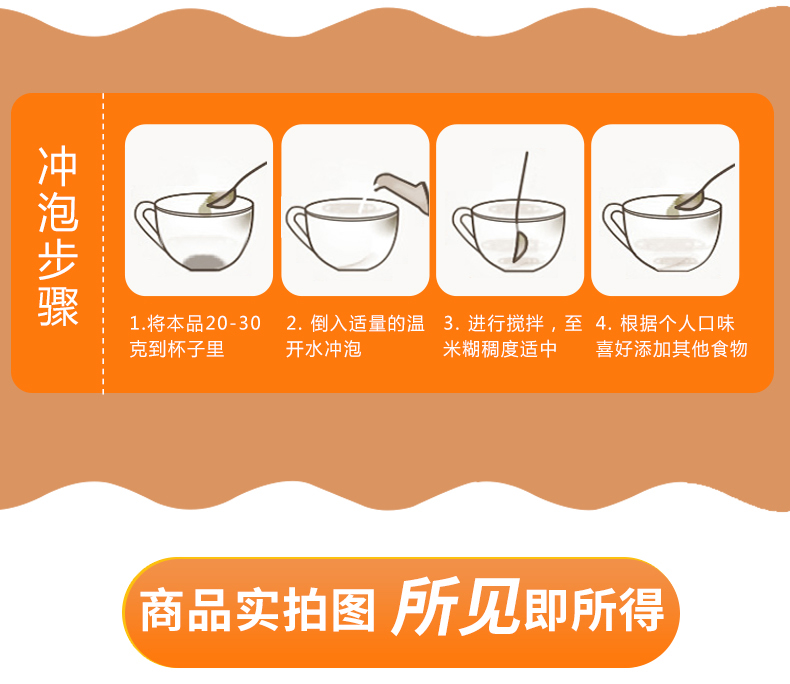 冲泡步骤

1.将本品20-30克到杯子里

2. 倒入适量的温开水冲泡

3. 进行搅拌，至米糊稠度适中

4. 根据个人口味喜好添加其他食物

商品实拍图 所见即所得