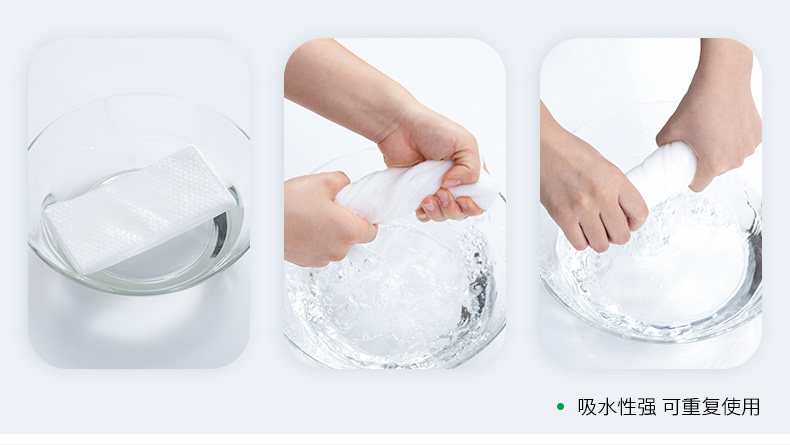 • 吸水性强 可重复使用