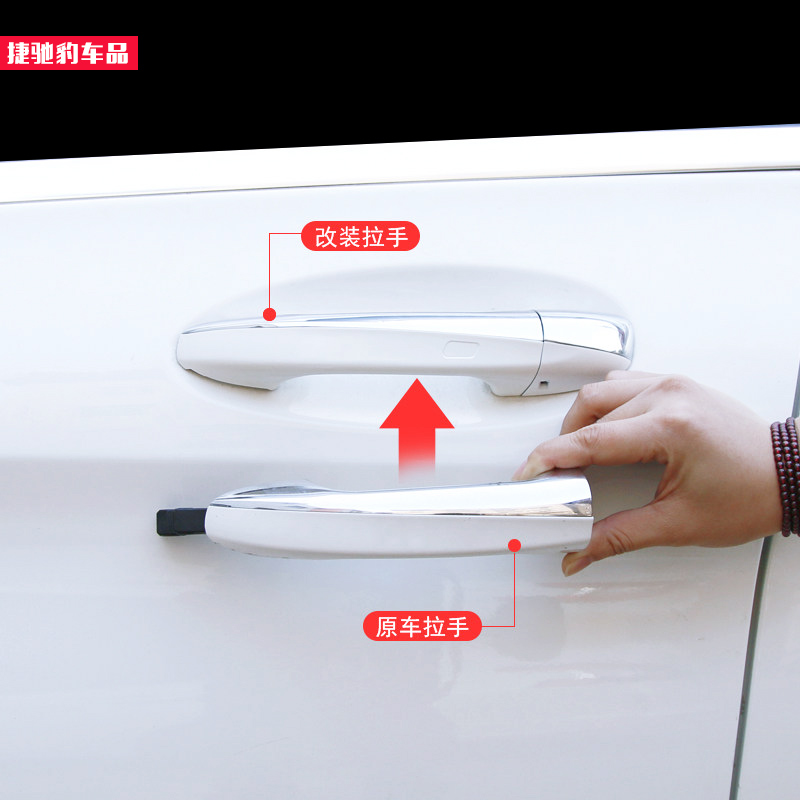 捷驰豹车品

改装拉手

原车拉手