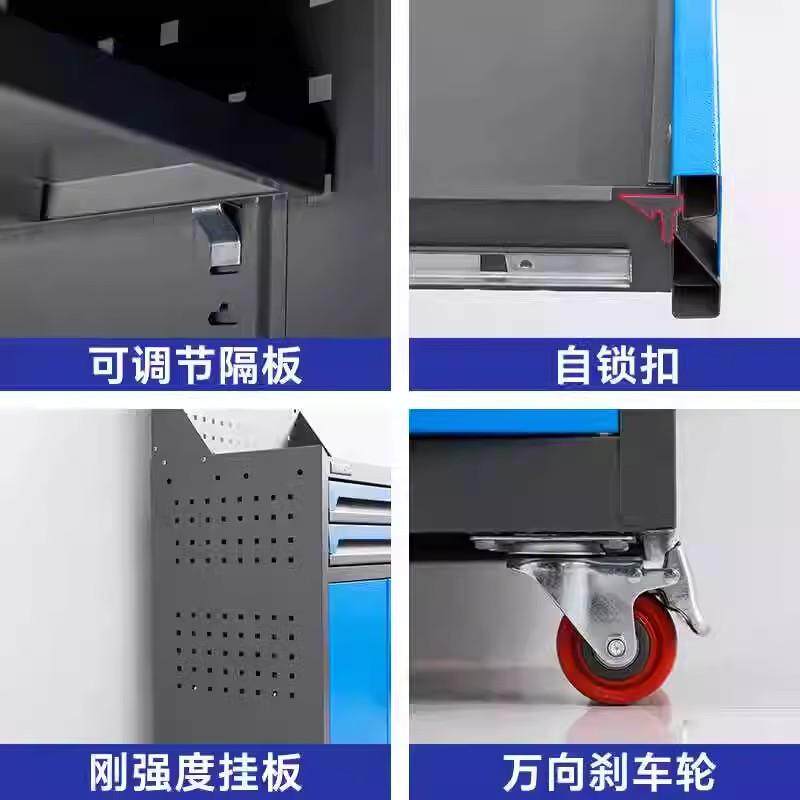 可调节隔板

自锁扣

刚强度挂板

万向刹车轮