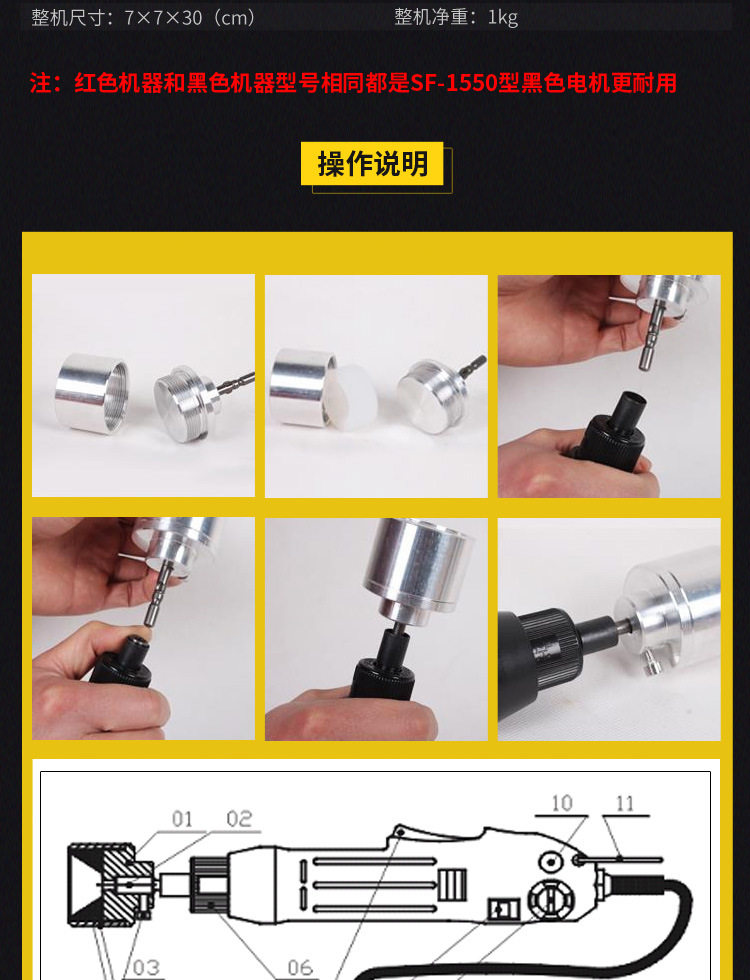 整机尺寸：7×7×30（cm）

整机净重：1kg

注：红色机器和黑色机器型号相同都是SF-1550型黑色电机更耐用

操作说明

01 02 10 11

03 06