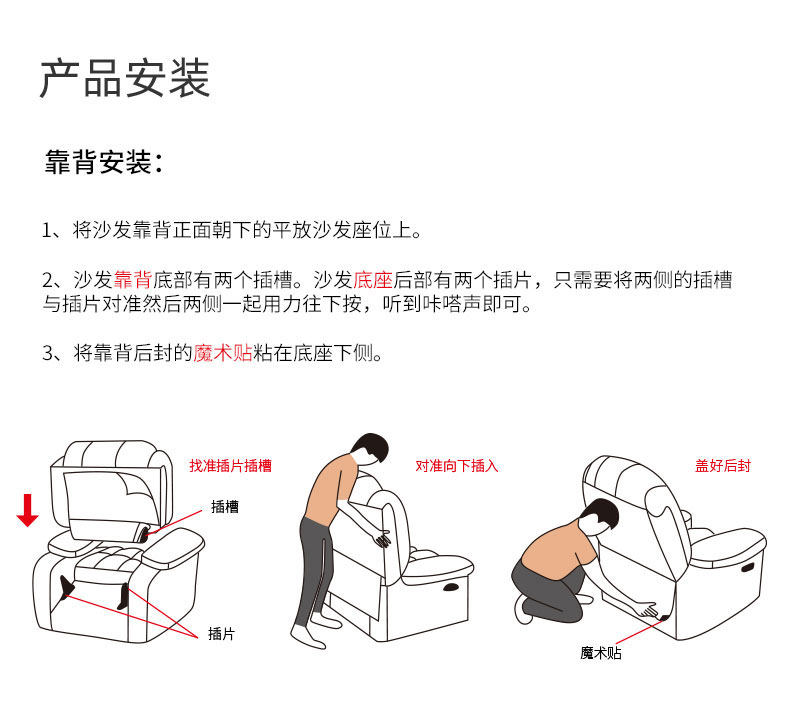 产品安装

靠背安装：

1、将沙发靠背正面朝下的平放沙发座位上。

2、沙发靠背底部有两个插槽。沙发底座后部有两个插片，只需要将两侧的插槽与插片对准然后两侧一起用力往下按，听到咔嗒声即可。

3、将靠背后封的魔术贴粘在底座下侧。

找准插片插槽

插槽

插片

对准向下插入

盖好后封

魔术贴