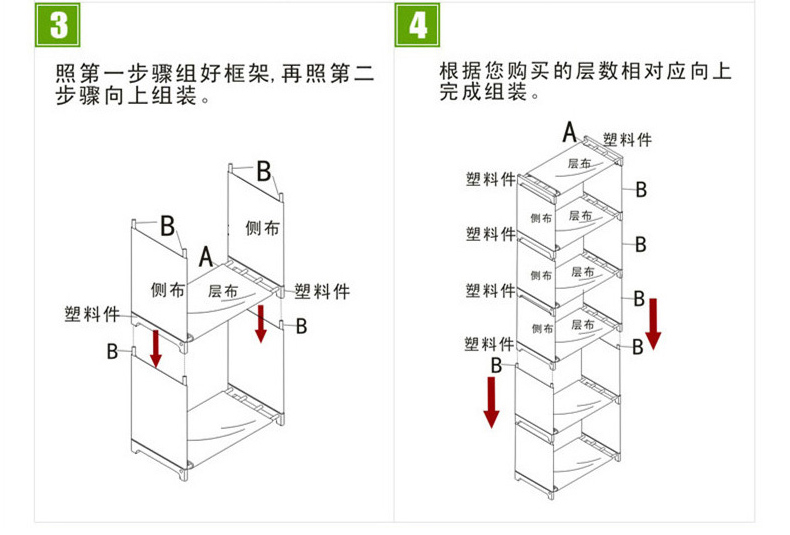 3

照第一步骤组好框架,再照第二步骤向上组装。

B

B

侧布

A

侧布

层布

塑料件

塑料件

B

B

4

根据您购买的层数相对应向上完成组装。

A

塑料件

层布

塑料件

B

侧布

层布

塑料件

B

侧布

层布

塑料件

B

侧布

层布

塑料件

B

B