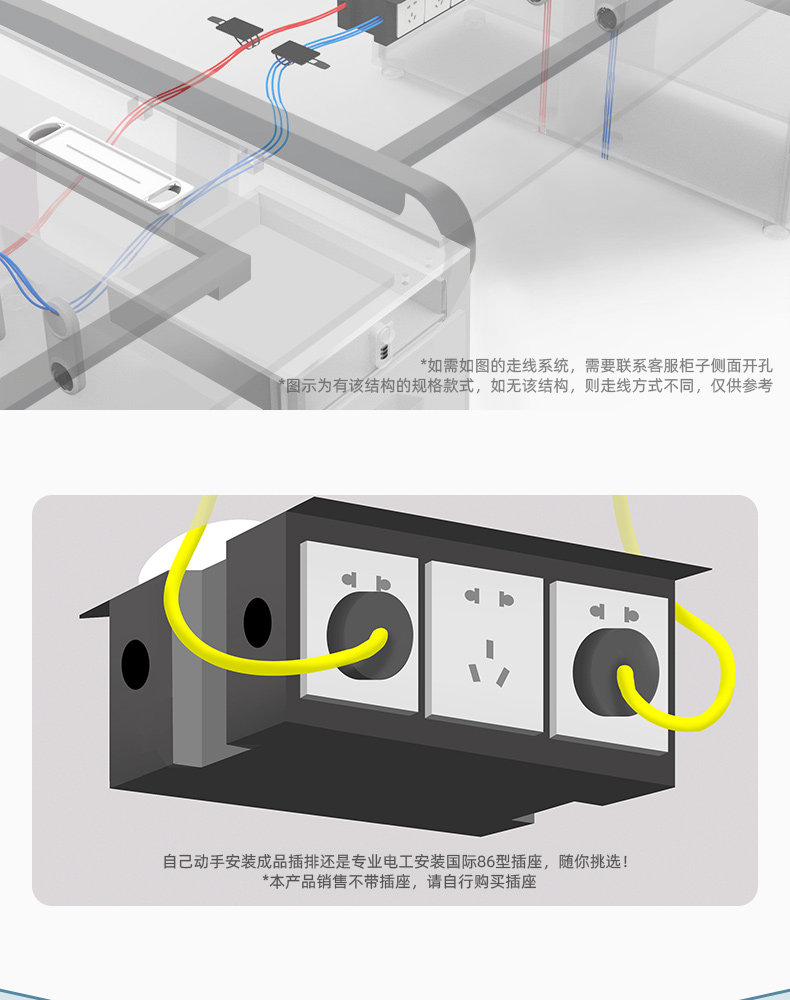 *如需如图的走线系统，需要联系客服柜子侧面开孔
*图示为有该结构的规格款式，如无该结构，则走线方式不同，仅供参考

自己动手安装成品插排还是专业电工安装国际86型插座，随你挑选！
*本产品销售不带插座，请自行购买插座