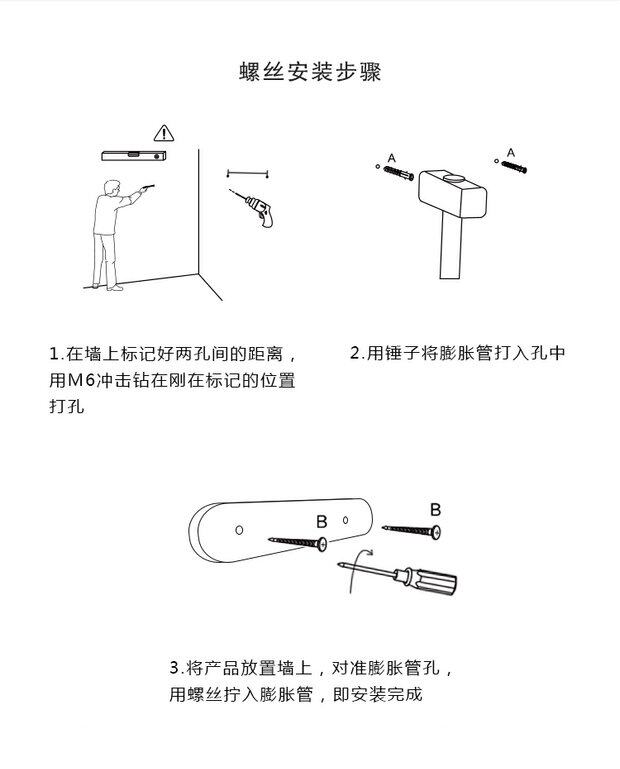 螺丝安装步骤

A

A

1.在墙上标记好两孔间的距离，用M6冲击钻在刚在标记的位置打孔

2.用锤子将膨胀管打入孔中

B

B

3.将产品放置墙上，对准膨胀管孔，用螺丝拧入膨胀管，即安装完成