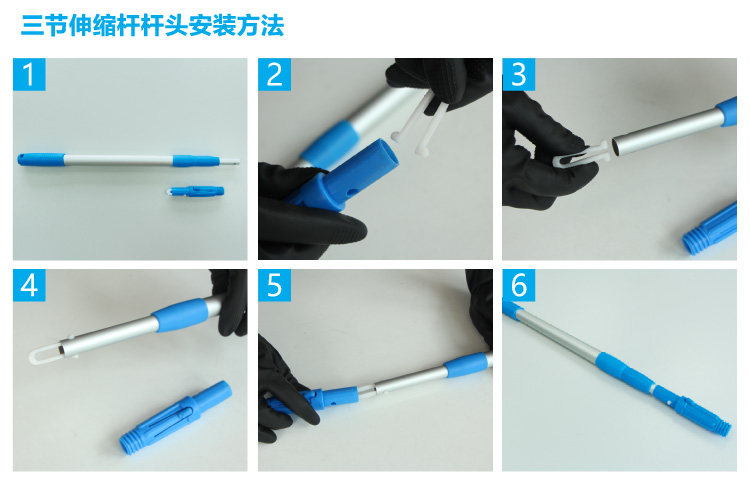 三节伸缩杆杆头安装方法

1

2

3

4

5

6