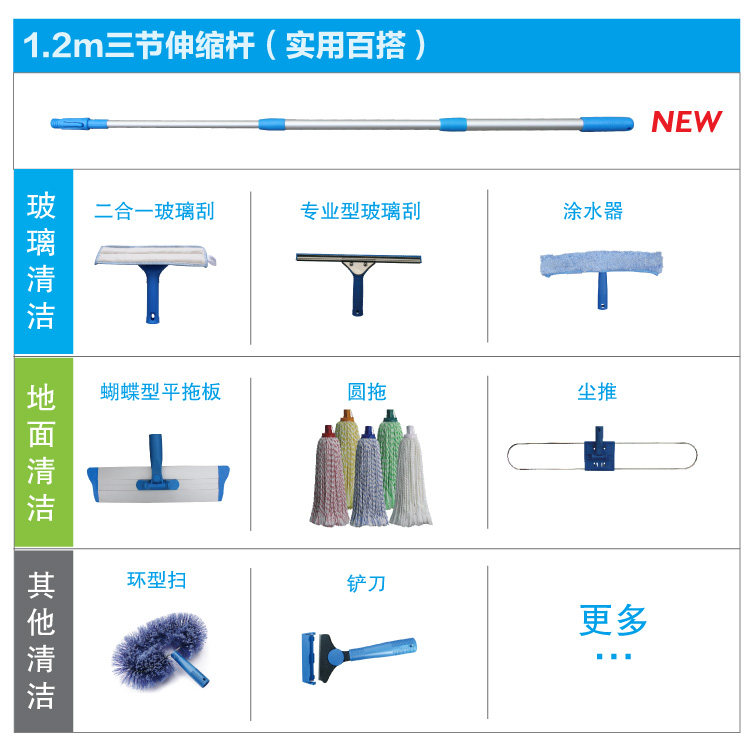 1.2m三节伸缩杆（实用百搭）

NEW

玻璃清洁

二合一玻璃刮

专业型玻璃刮

涂水器

地面清洁

蝴蝶型平拖板

圆拖

尘推

其他清洁

环型扫

铲刀

更多
...