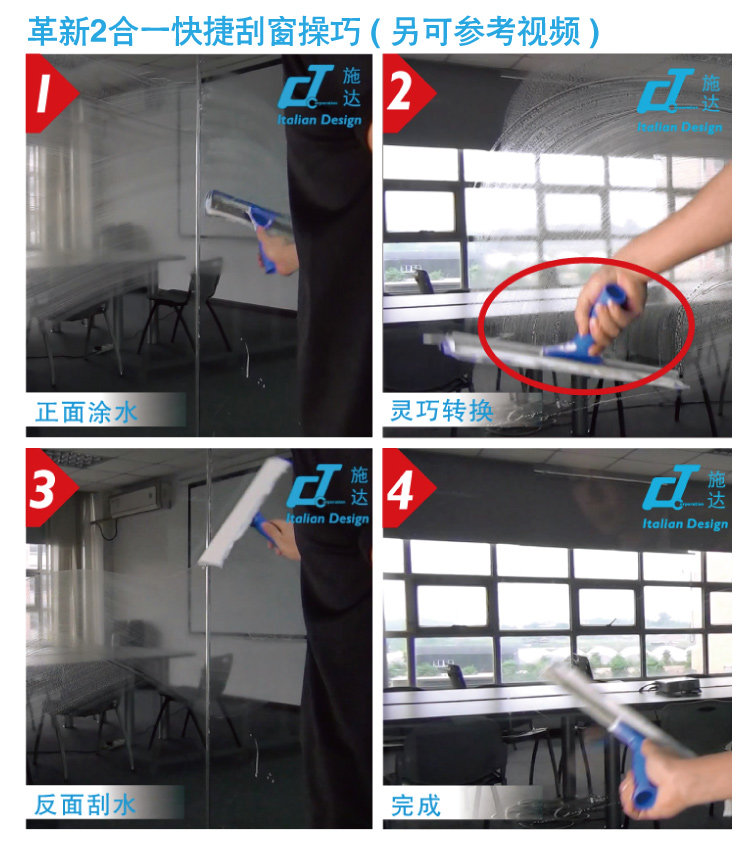 革新2合一快捷刮窗操巧（另可参考视频）

1
施达
Italian Design
正面涂水

2
施达
Italian Design
灵巧转换

3
施达
Italian Design
反面刮水

4
施达
Italian Design
完成