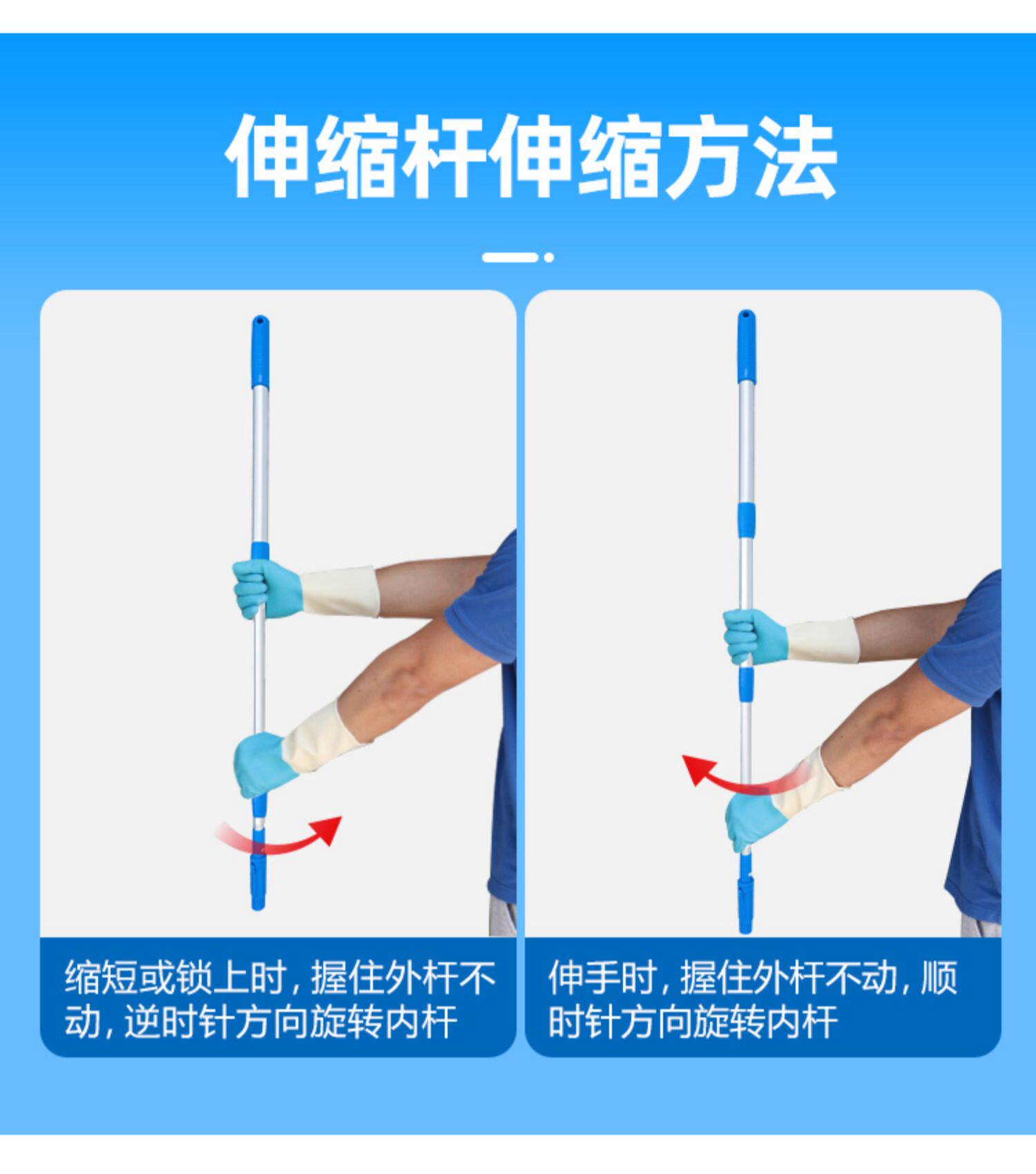 伸缩杆伸缩方法

缩短或锁上时，握住外杆不动，逆时针方向旋转内杆

伸手时，握住外杆不动，顺时针方向旋转内杆