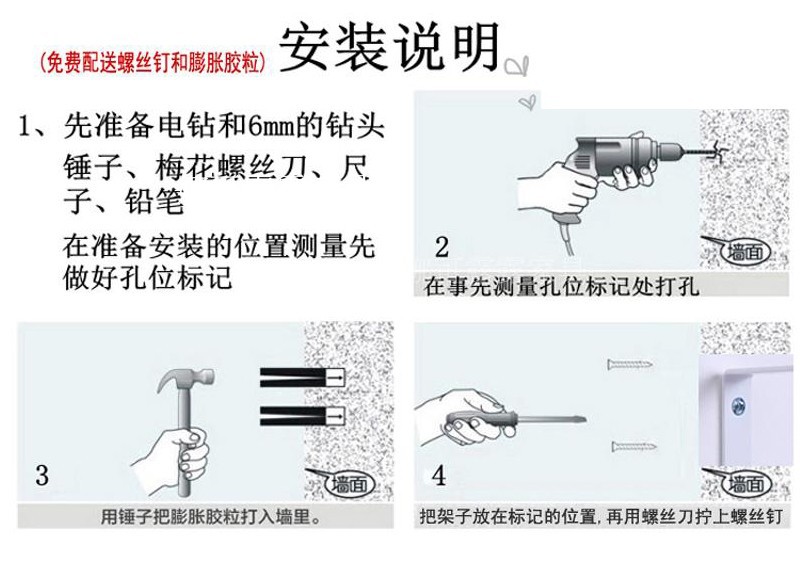 (免费配送螺丝钉和膨胀胶粒) 安装说明

1、先准备电钻和6mm的钻头 锤子、梅花螺丝刀、尺子、铅笔

在准备安装的位置测量先做好孔位标记

2

墙面

在事先测量孔位标记处打孔

3

墙面

用锤子把膨胀胶粒打入墙里。

4

墙面

把架子放在标记的位置，再用螺丝刀拧上螺丝钉