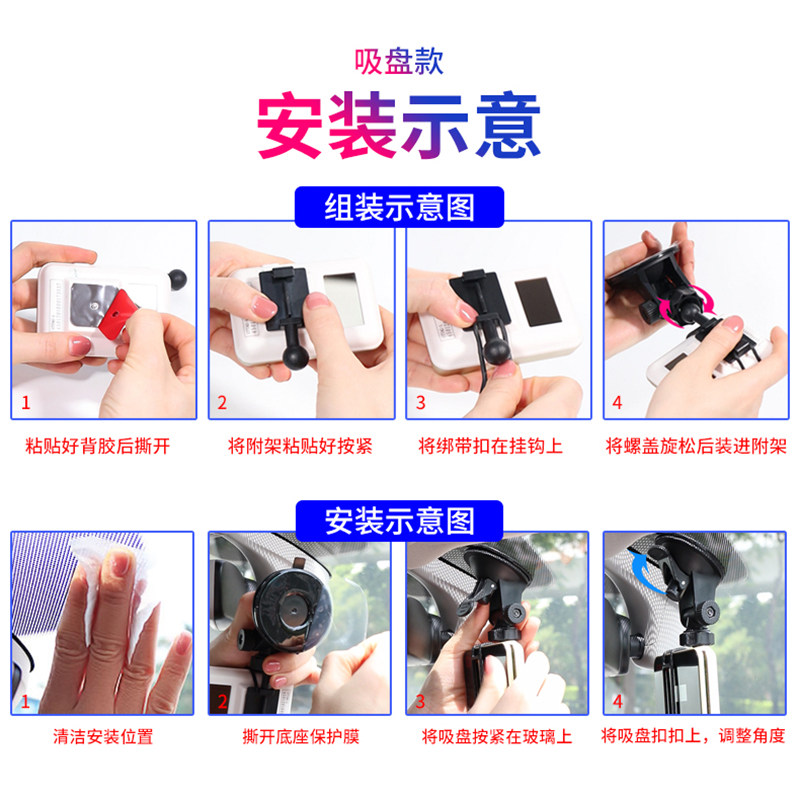 吸盘款

安装示意

组装示意图

1
粘贴好背胶后撕开

2
将附架粘贴好按紧

3
将绑带扣在挂钩上

4
将螺盖旋松后装进附架

安装示意图

1
清洁安装位置

2
撕开底座保护膜

3
将吸盘按紧在玻璃上

4
将吸盘扣扣上，调整角度