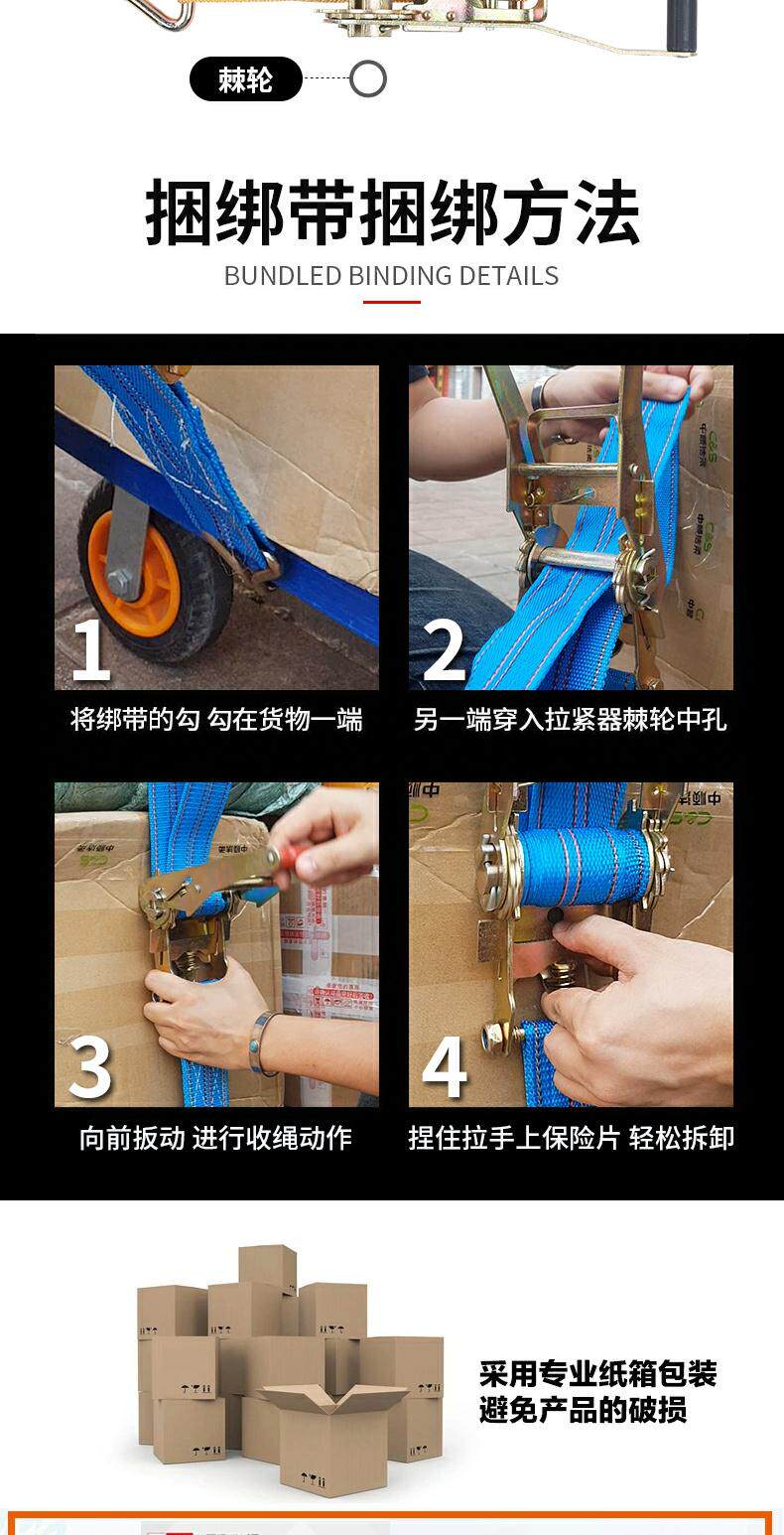 棘轮

捆绑带捆绑方法

BUNDLED BINDING DETAILS

1

将绑带的勾 勾在货物一端

2

另一端穿入拉紧器棘轮中孔

3

向前扳动 进行收绳动作

4

捏住拉手上保险片 轻松拆卸

采用专业纸箱包装
避免产品的破损