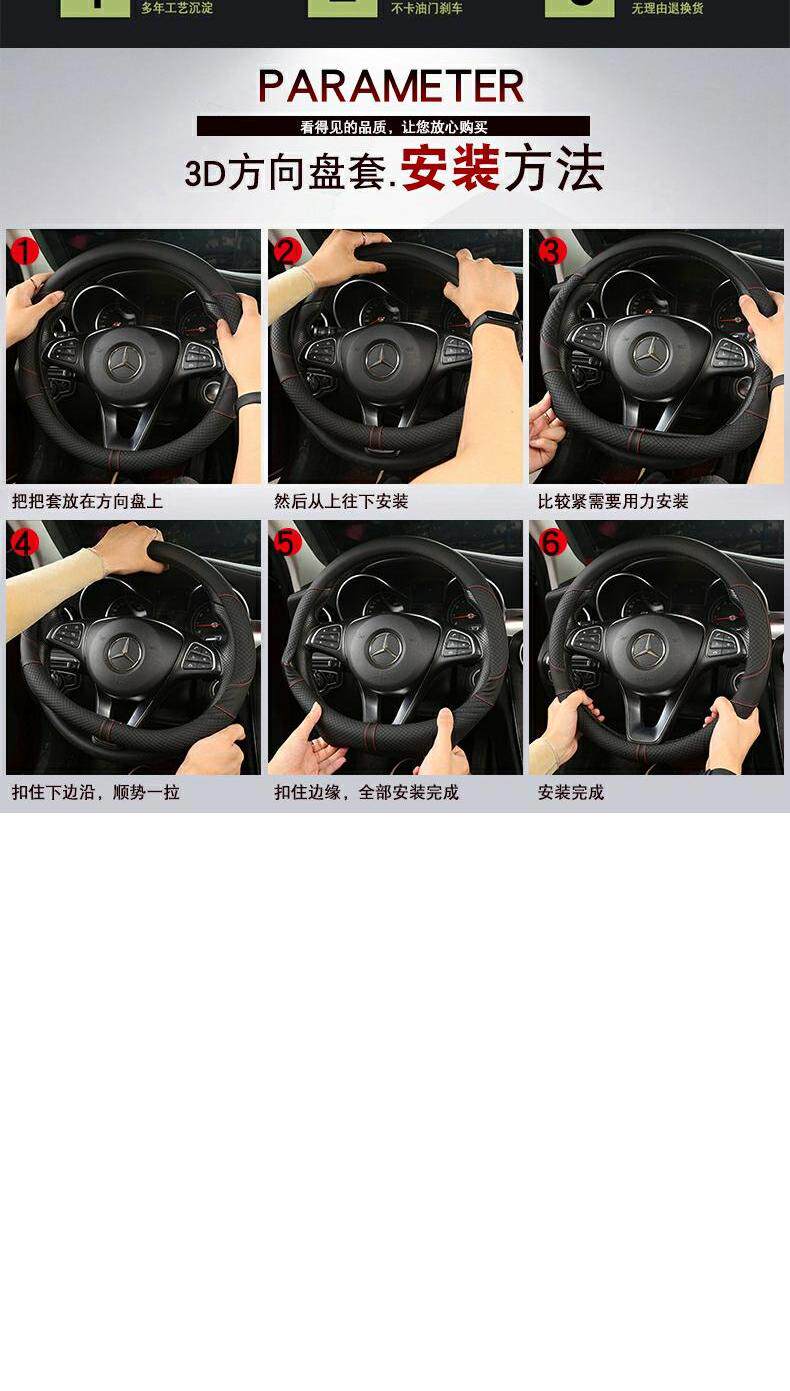 多年工艺沉淀

不卡油门刹车

无理由退换货

PARAMETER

看得见的品质，让您放心购买

3D方向盘套.安装方法

1
把把套放在方向盘上

2
然后从上往下安装

3
比较紧需要用力安装

4
扣住下边沿，顺势一拉

5
扣住边缘，全部安装完成

6
安装完成