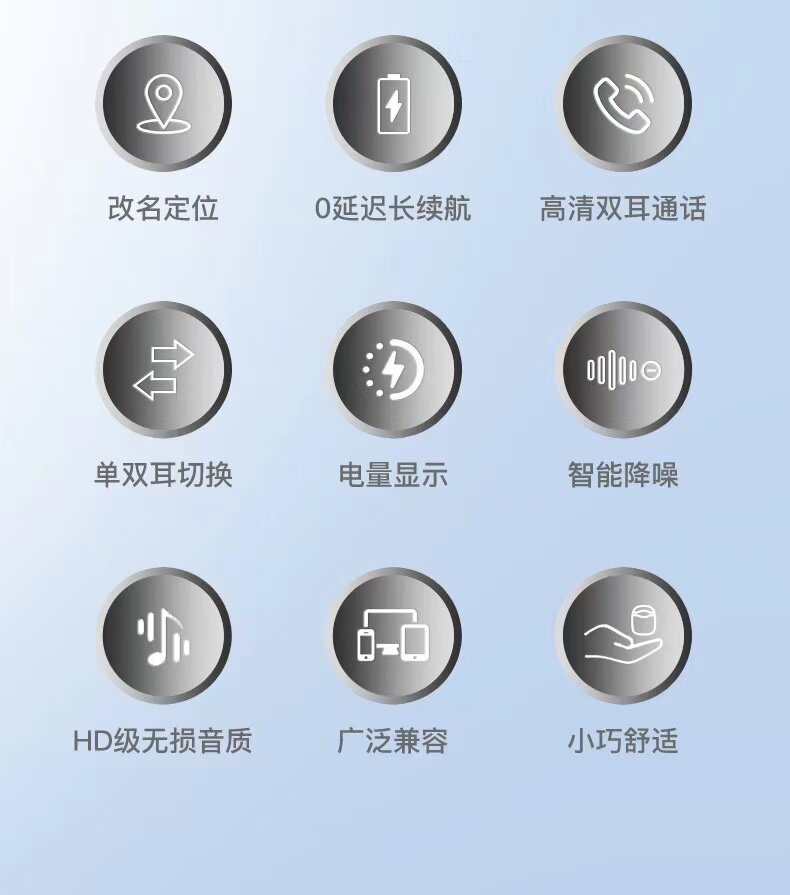 改名定位

0延迟长续航

高清双耳通话

单双耳切换

电量显示

智能降噪

HD级无损音质

广泛兼容

小巧舒适