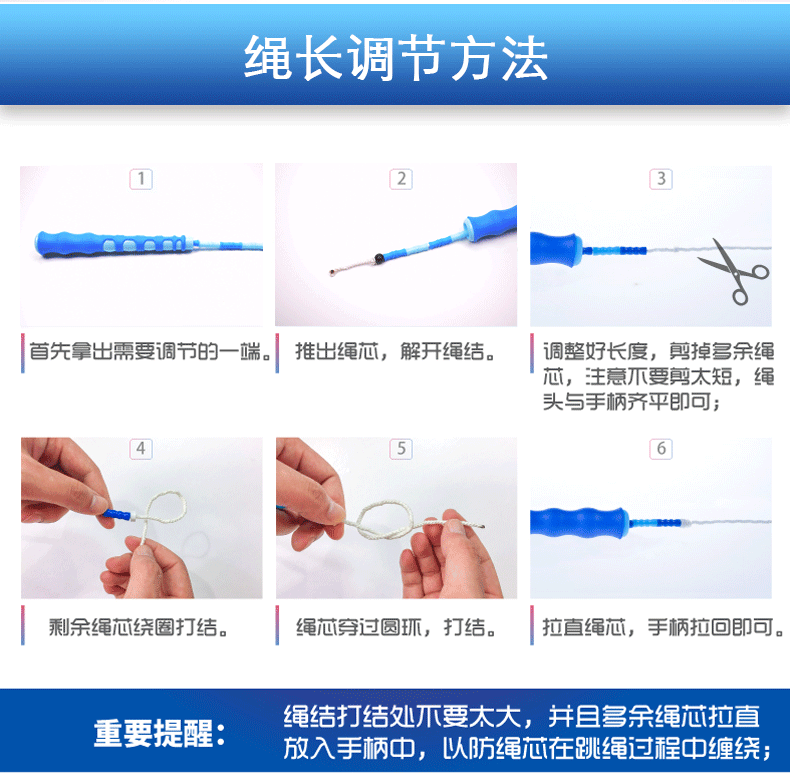 绳长调节方法

1

首先拿出需要调节的一端。

2

推出绳芯，解开绳结。

3

调整好长度，剪掉多余绳芯，注意不要剪太短，绳头与手柄齐平即可；

4

剩余绳芯绕圈打结。

5

绳芯穿过圆环，打结。

6

拉直绳芯，手柄拉回即可。

重要提醒：

绳结打结处不要太大，并且多余绳芯拉直放入手柄中，以防绳芯在跳绳过程中缠绕；