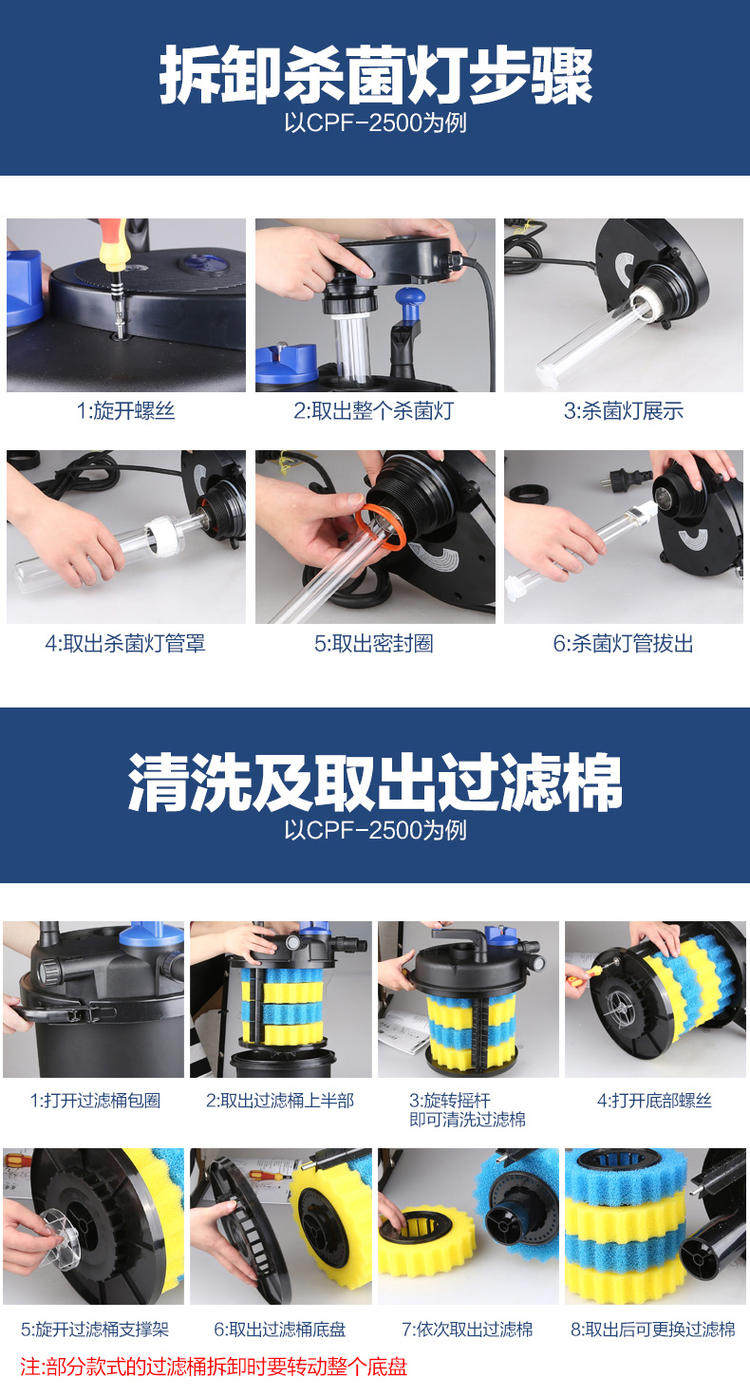 拆卸杀菌灯步骤
以CPF-2500为例

1:旋开螺丝

2:取出整个杀菌灯

3:杀菌灯展示

4:取出杀菌灯管罩

5:取出密封圈

6:杀菌灯管拔出

清洗及取出过滤棉
以CPF-2500为例

1:打开过滤桶包圈

2:取出过滤桶上半部

3:旋转摇杆
即可清洗过滤棉

4:打开底部螺丝

5:旋开过滤桶支撑架

6:取出过滤桶底盘

7:依次取出过滤棉

8:取出后可更换过滤棉

注:部分款式的过滤桶拆卸时要转动整个底盘