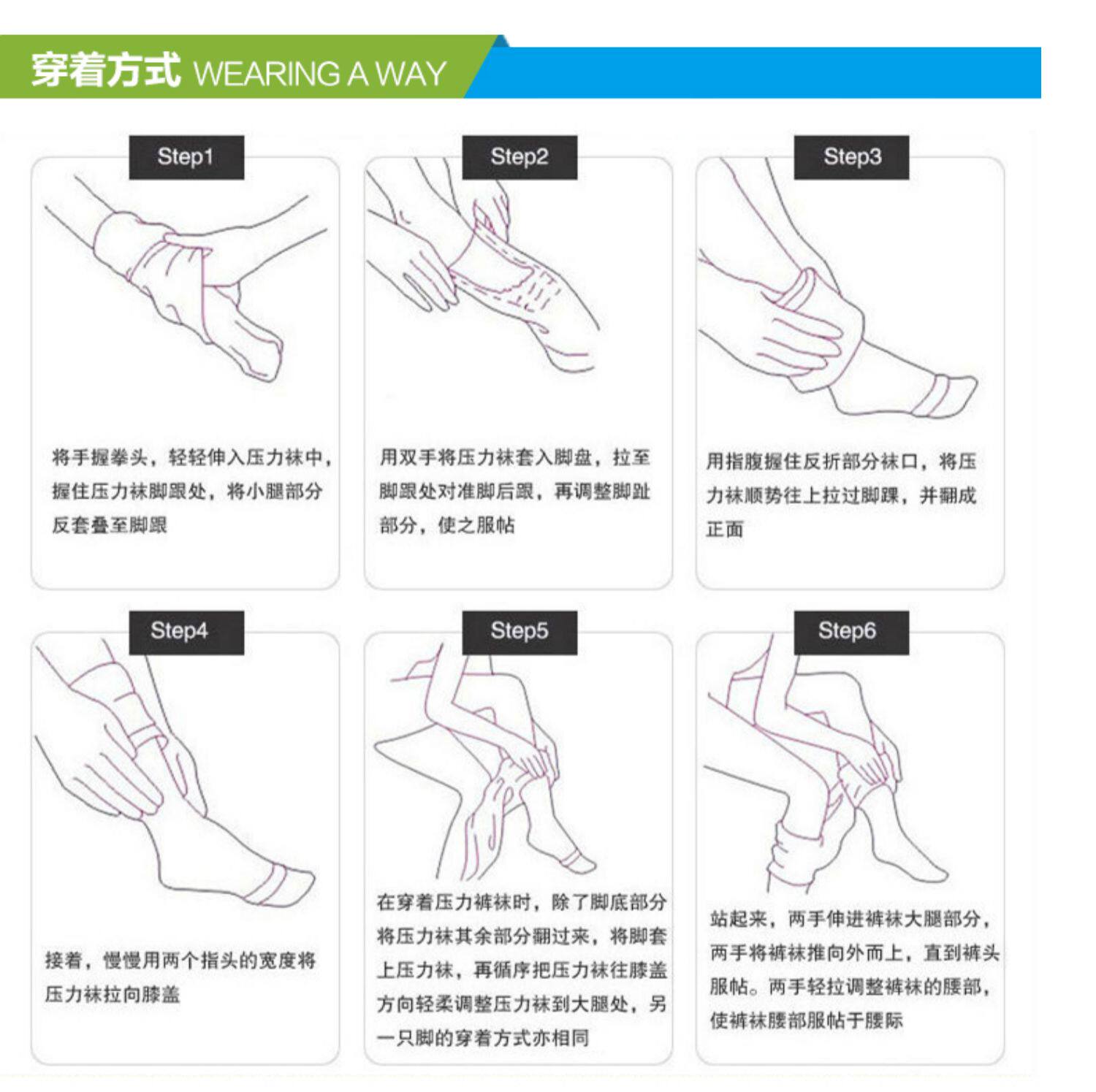 穿着方式 WEARING A WAY

Step1

将手握拳头，轻轻伸入压力袜中，握住压力袜脚跟处，将小腿部分反套叠至脚跟

Step2

用双手将压力袜套入脚盘，拉至脚跟处对准脚后跟，再调整脚趾部分，使之服帖

Step3

用指腹握住反折部分袜口，将压力袜顺势往上拉过脚踝，并翻成正面

Step4

接着，慢慢用两个指头的宽度将压力袜拉向膝盖

Step5

在穿着压力裤袜时，除了脚底部分将压力袜其余部分翻过来，将脚套上压力袜，再循序把压力袜往膝盖方向轻柔调整压力袜到大腿处，另一只脚的穿着方式亦相同

Step6

站起来，两手伸进裤袜大腿部分，两手将裤袜推向外而上，直到裤头服帖。两手轻拉调整裤袜的腰部，使裤袜腰部服帖于腰际