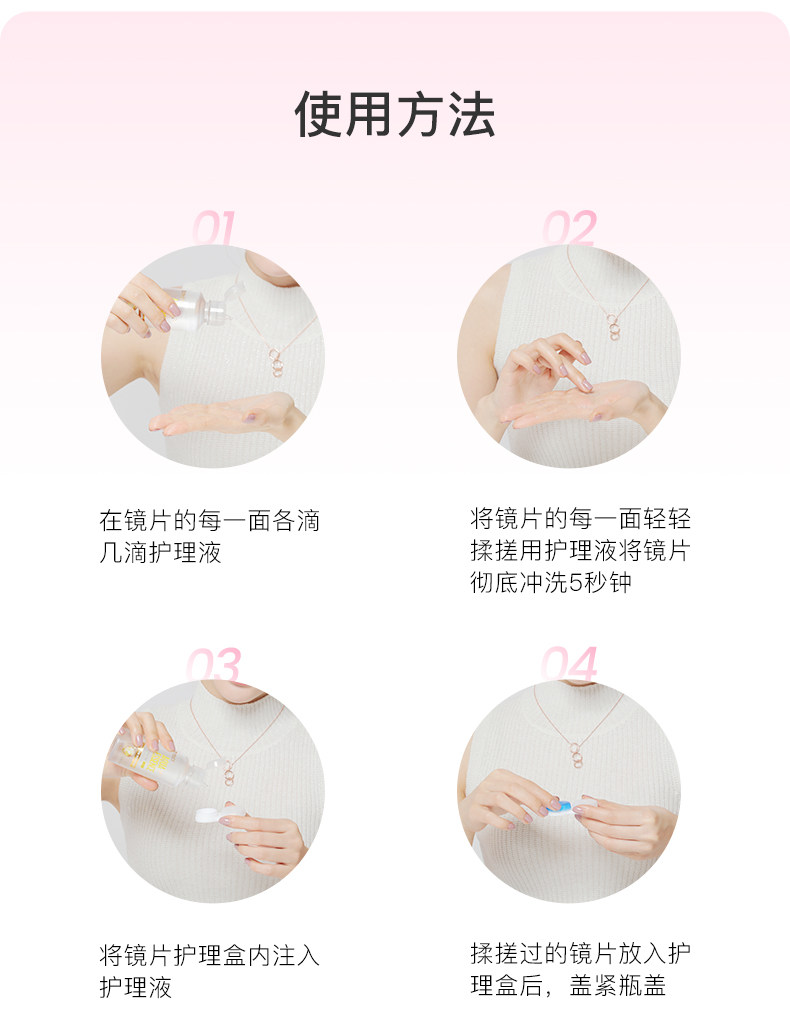 使用方法

01

在镜片的每一面各滴几滴护理液

02

将镜片的每一面轻轻揉搓用护理液将镜片彻底冲洗5秒钟

03

将镜片护理盒内注入护理液

04

揉搓过的镜片放入护理盒后，盖紧瓶盖