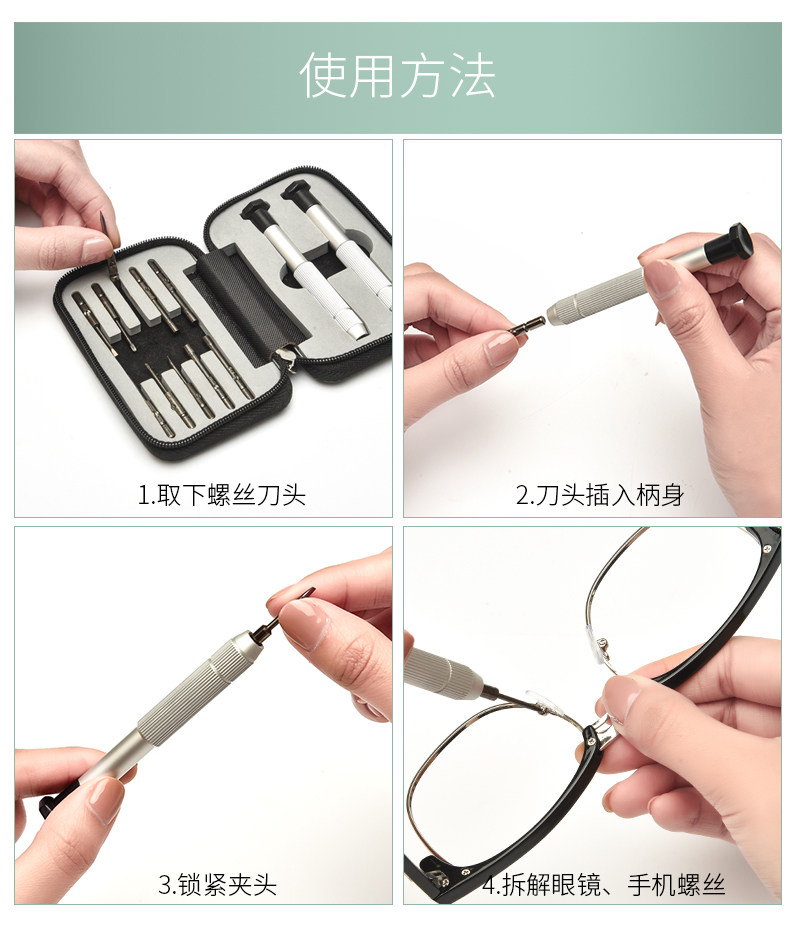 使用方法

1.取下螺丝刀头

2.刀头插入柄身

3.锁紧夹头

4.拆解眼镜、手机螺丝