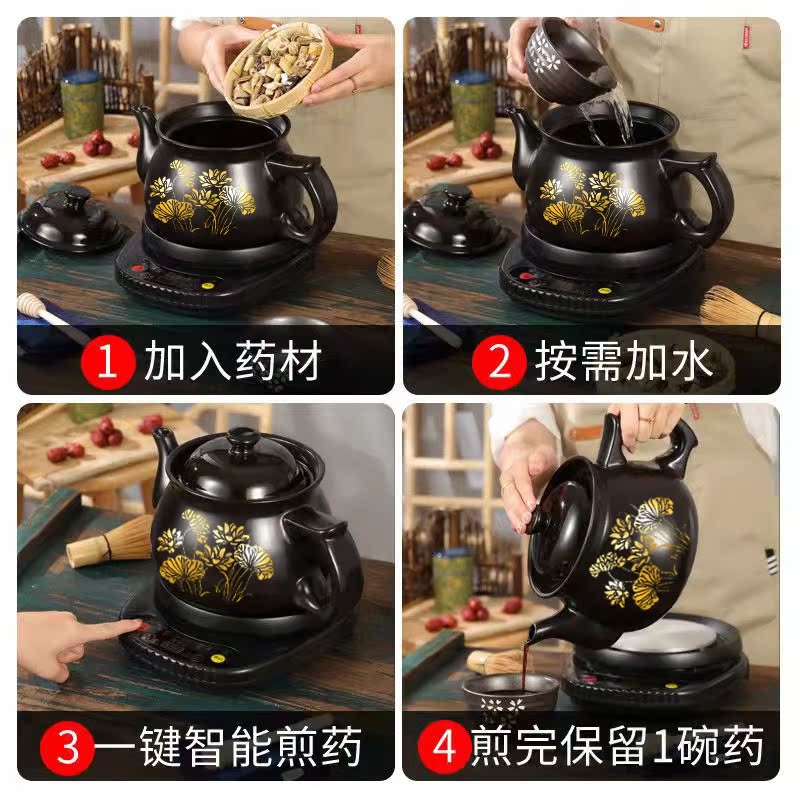 1 加入药材

2 按需加水

3 一键智能煎药

4 煎完保留1碗药