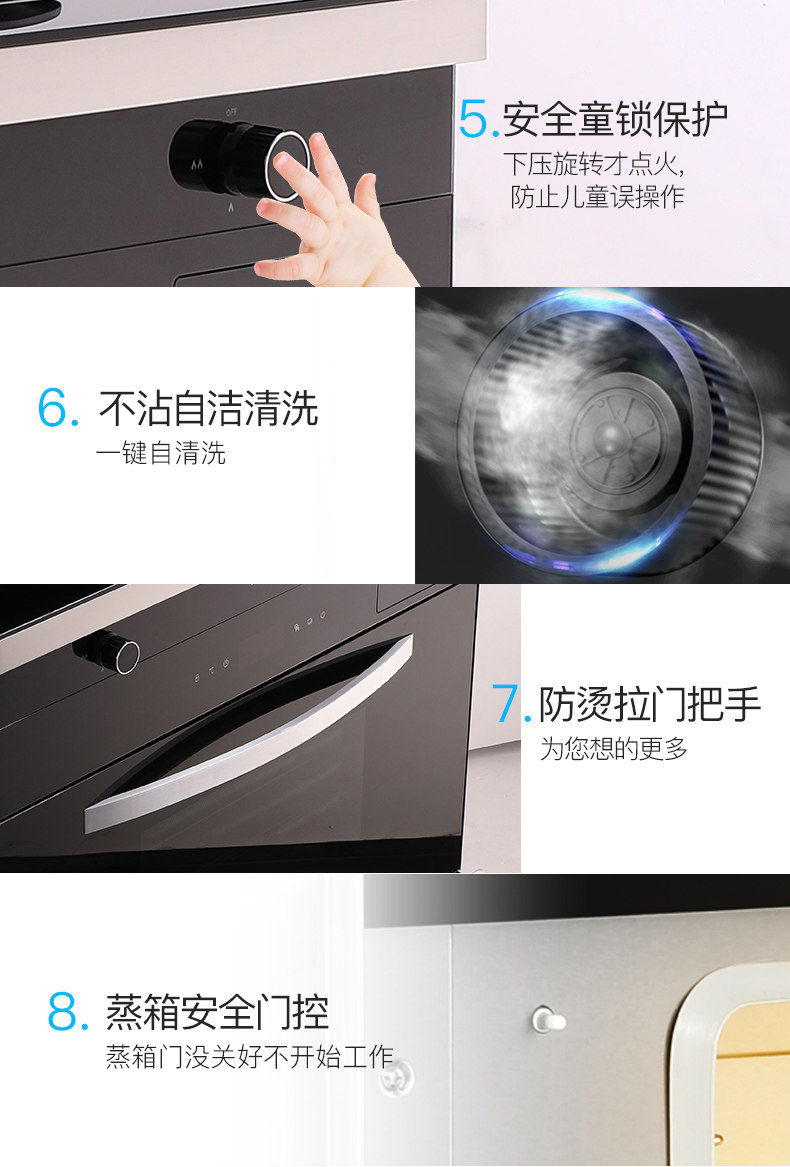 OFF

5.安全童锁保护
下压旋转才点火,
防止儿童误操作

6. 不沾自洁清洗
一键自清洗

7.防烫拉门把手
为您想的更多

8. 蒸箱安全门控
蒸箱门没关好不开始工作