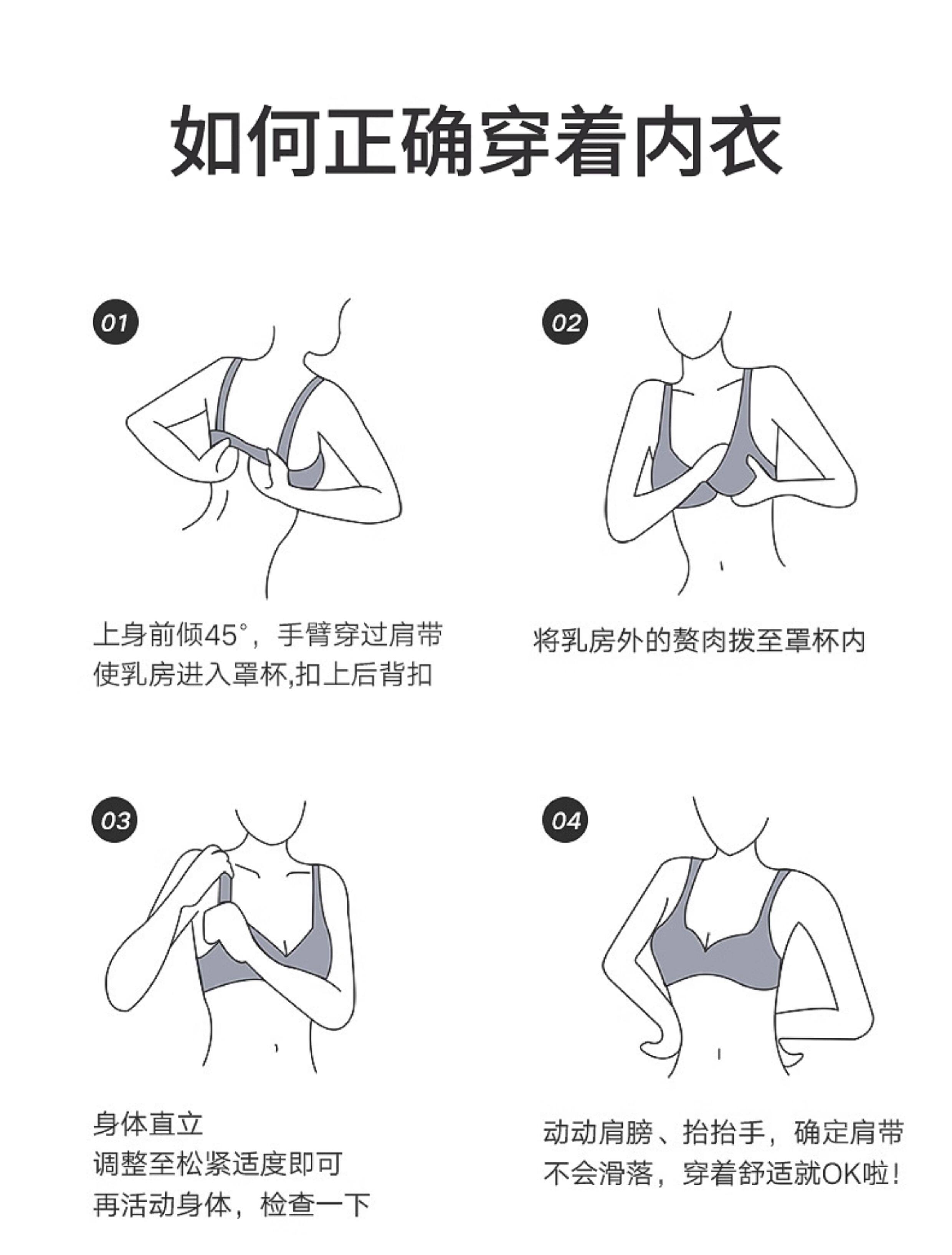 如何正确穿着内衣

01

上身前倾45°，手臂穿过肩带
使乳房进入罩杯,扣上后背扣

02

将乳房外的赘肉拨至罩杯内

03

身体直立
调整至松紧适度即可
再活动身体，检查一下

04

动动肩膀、抬抬手，确定肩带
不会滑落，穿着舒适就OK啦！