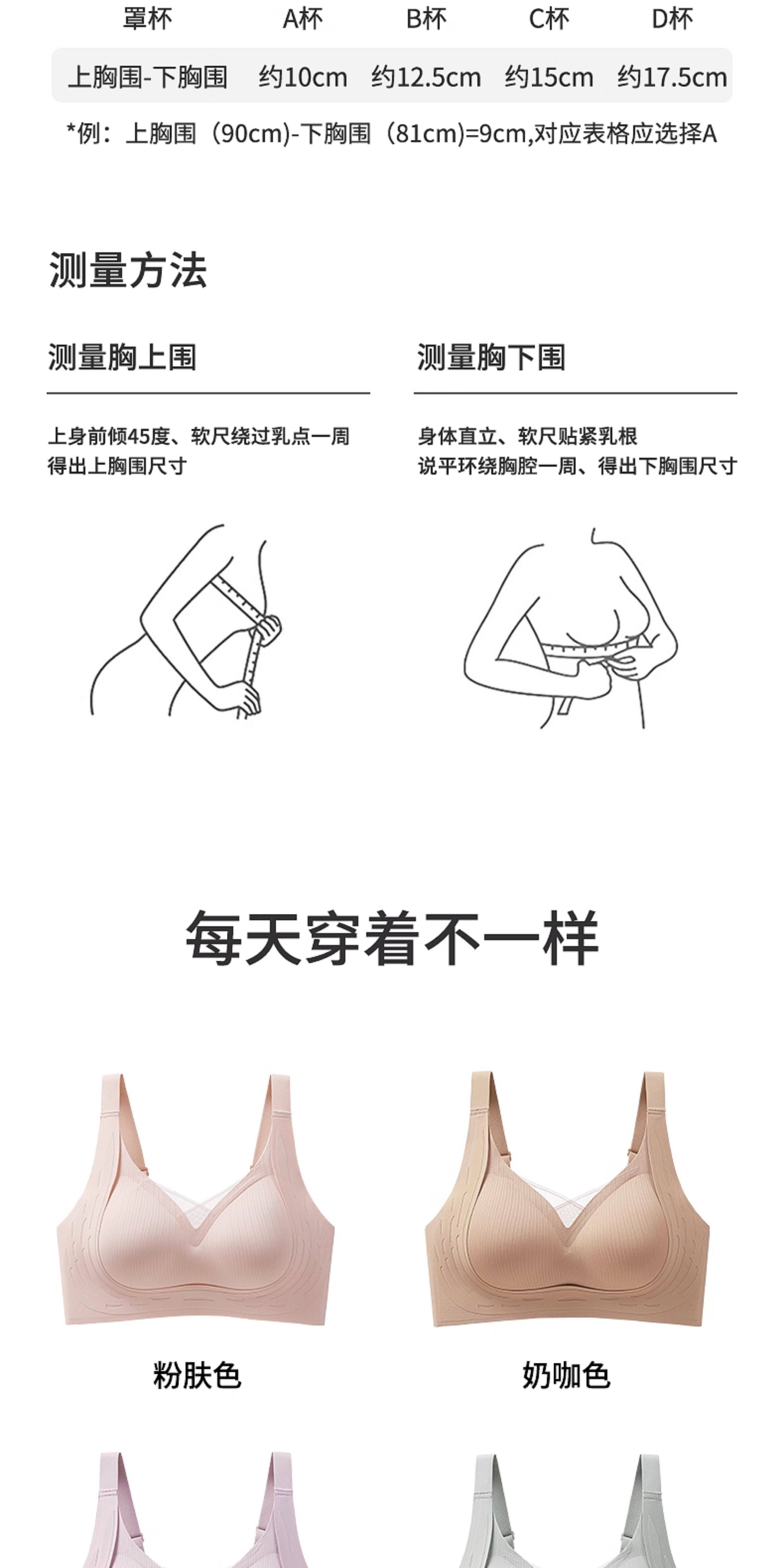 | 罩杯 | A杯 | B杯 | C杯 | D杯 |
|---|---|---|---|---|
| 上胸围-下胸围 | 约10cm | 约12.5cm | 约15cm | 约17.5cm |

*例：上胸围（90cm)-下胸围（81cm)=9cm,对应表格应选择A

测量方法

测量胸上围

上身前倾45度、软尺绕过乳点一周
得出上胸围尺寸

测量胸下围

身体直立、软尺贴紧乳根
说平环绕胸腔一周、得出下胸围尺寸

每天穿着不一样

粉肤色

奶咖色