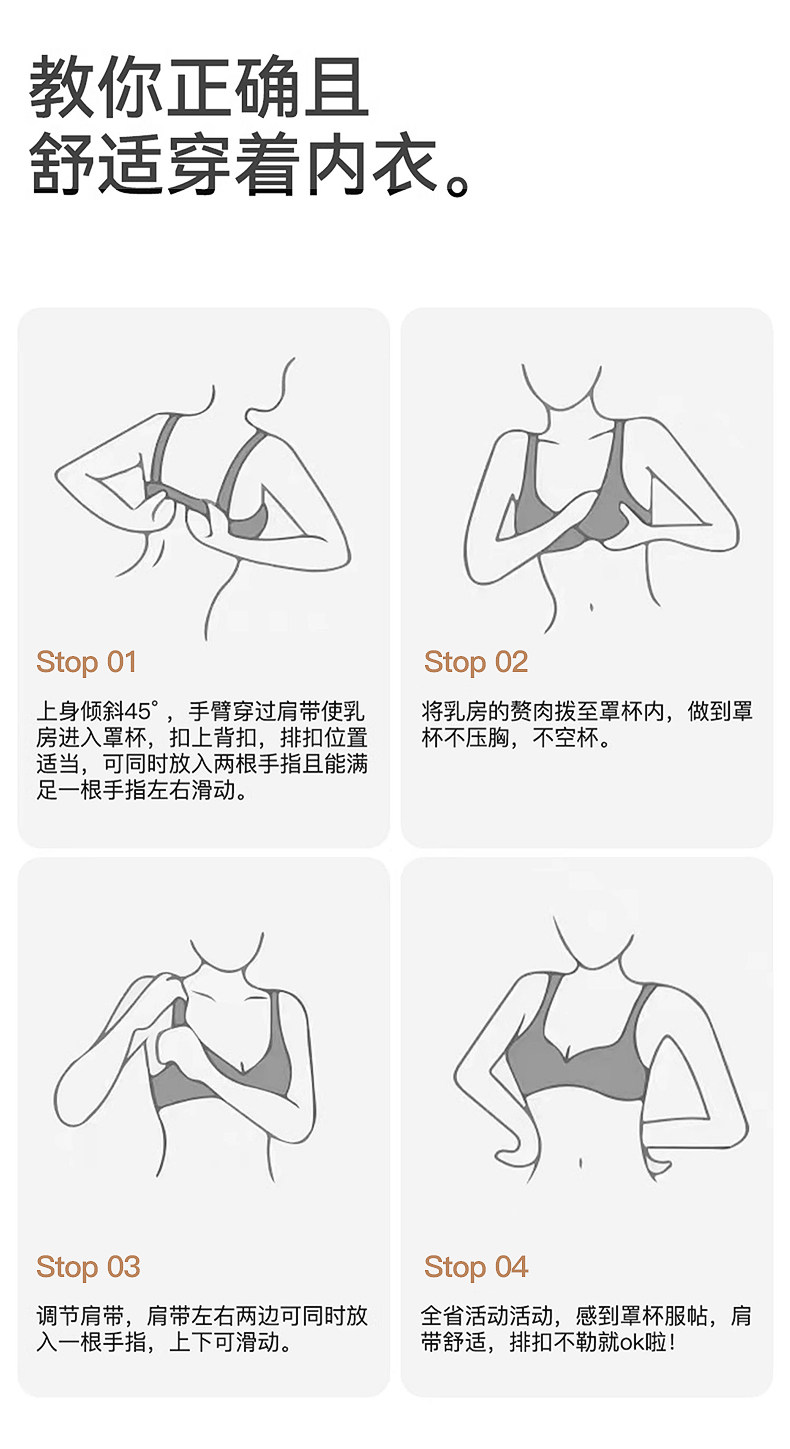 教你正确且
舒适穿着内衣。

Stop 01

上身倾斜45°，手臂穿过肩带使乳房进入罩杯，扣上背扣，排扣位置适当，可同时放入两根手指且能满足一根手指左右滑动。

Stop 02

将乳房的赘肉拨至罩杯内，做到罩杯不压胸，不空杯。

Stop 03

调节肩带，肩带左右两边可同时放入一根手指，上下可滑动。

Stop 04

全省活动活动，感到罩杯服帖，肩带舒适，排扣不勒就ok啦！