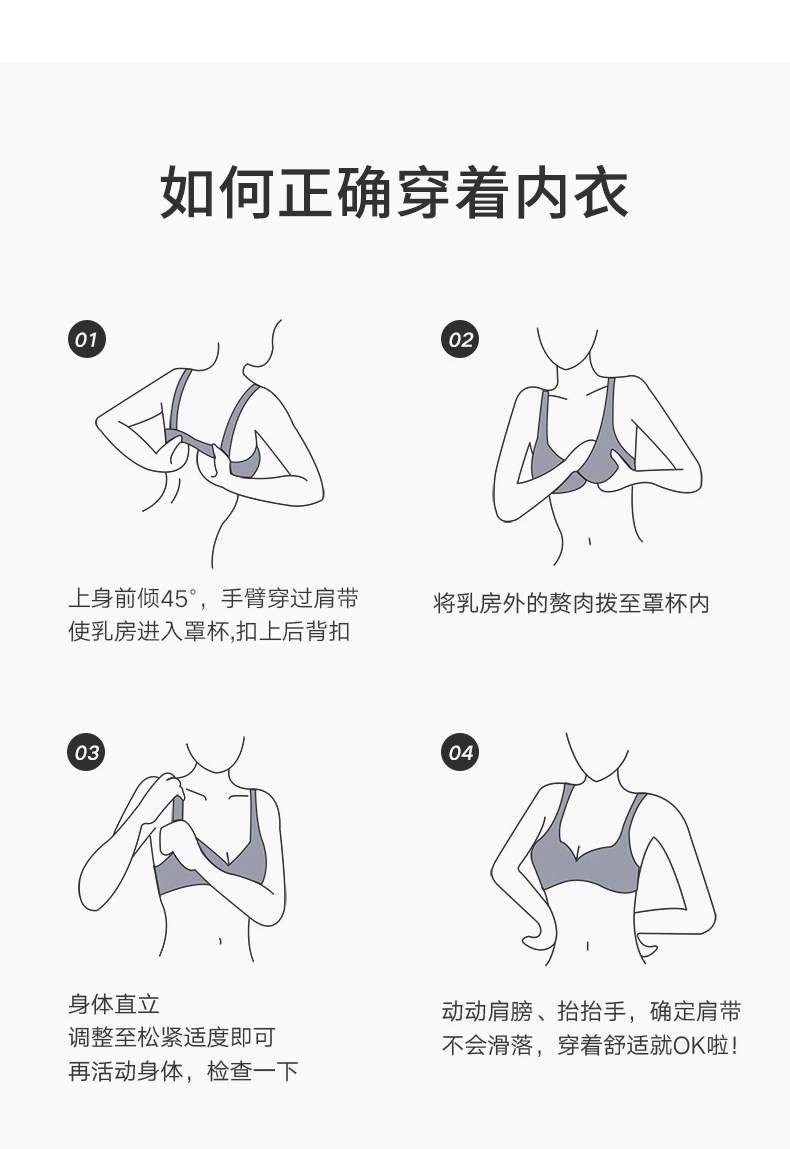 如何正确穿着内衣

01

上身前倾45°，手臂穿过肩带
使乳房进入罩杯,扣上后背扣

02

将乳房外的赘肉拨至罩杯内

03

身体直立
调整至松紧适度即可
再活动身体，检查一下

04

动动肩膀、抬抬手，确定肩带
不会滑落，穿着舒适就OK啦！