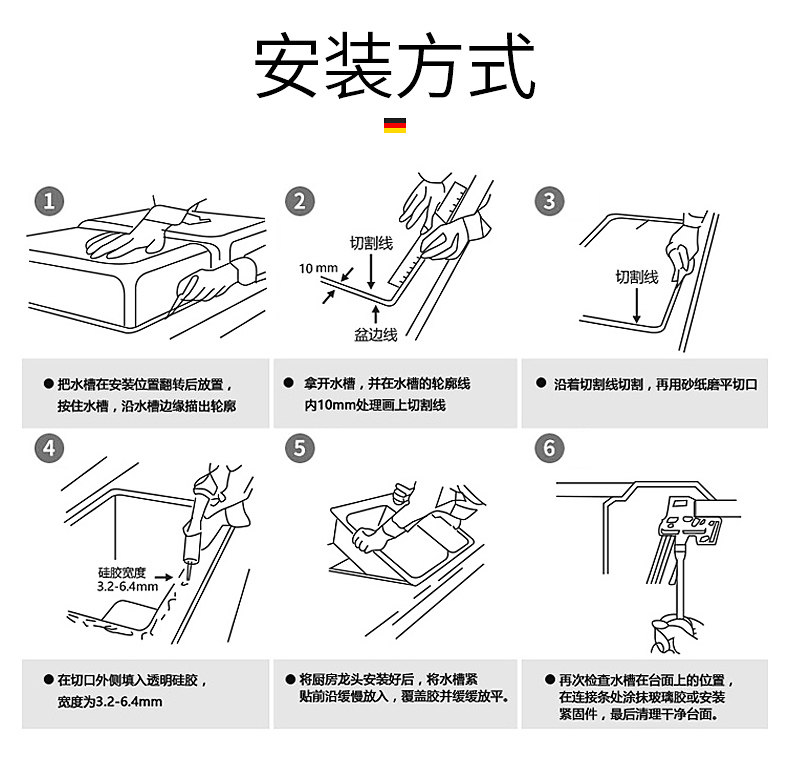 安装方式

1

● 把水槽在安装位置翻转后放置，按住水槽，沿水槽边缘描出轮廓

2

切割线

10 mm

盆边线

● 拿开水槽，并在水槽的轮廓线内10mm处理画上切割线

3

切割线

● 沿着切割线切割，再用砂纸磨平切口

4

硅胶宽度 3.2-6.4mm

● 在切口外侧填入透明硅胶，宽度为3.2-6.4mm

5

● 将厨房龙头安装好后，将水槽紧贴前沿缓慢放入，覆盖胶并缓缓放平。

6

● 再次检查水槽在台面上的位置，在连接条处涂抹玻璃胶或安装紧固件，最后清理干净台面。