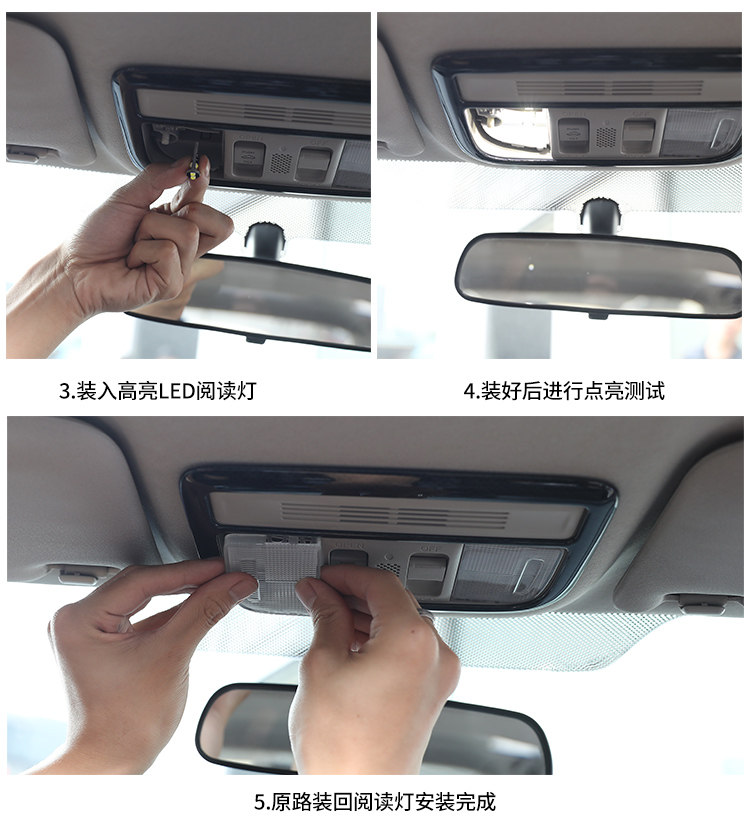 3.装入高亮LED阅读灯

4.装好后进行点亮测试

5.原路装回阅读灯安装完成