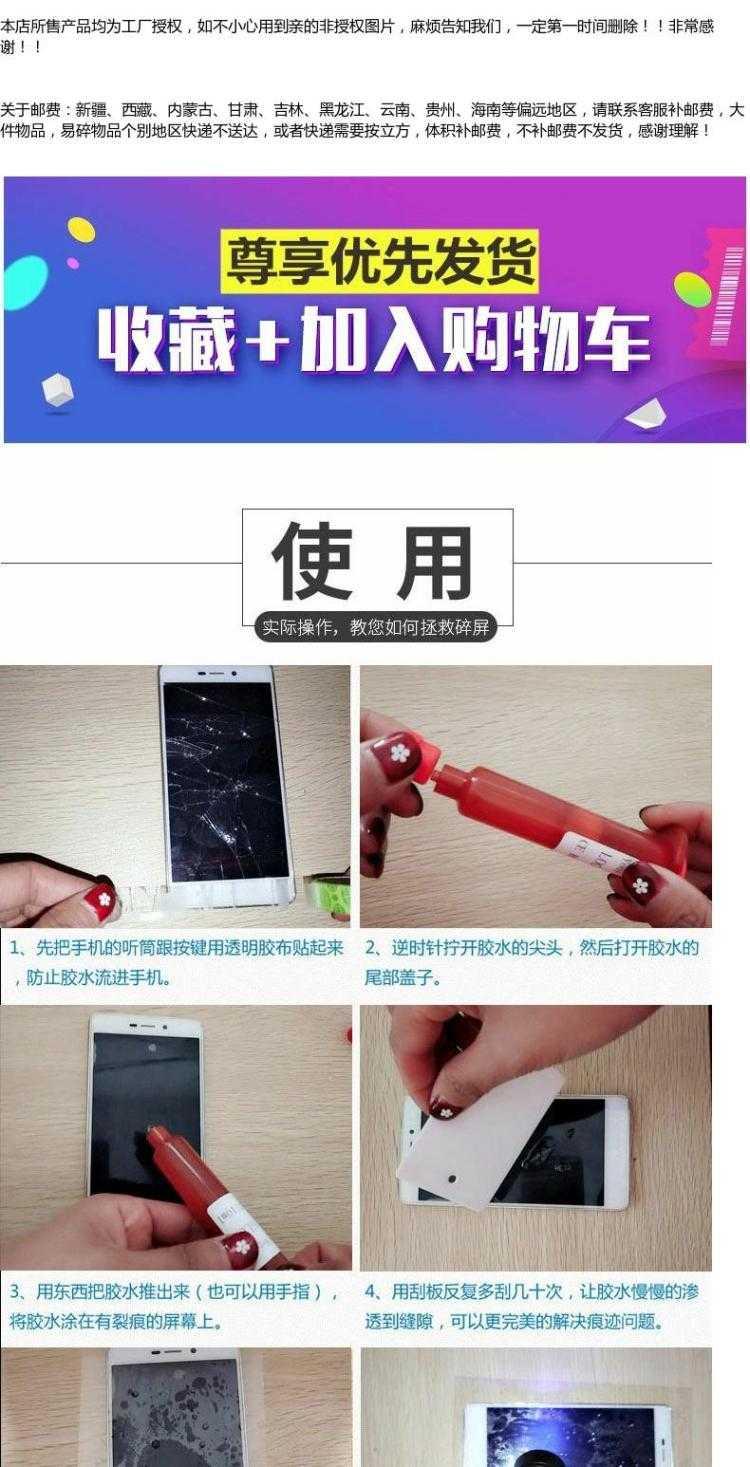 本店所售产品均为工厂授权，如不小心用到亲的非授权图片，麻烦告知我们，一定第一时间删除！！非常感谢！！

关于邮费：新疆、西藏、内蒙古、甘肃、吉林、黑龙江、云南、贵州、海南等偏远地区，请联系客服补邮费，大件物品，易碎物品个别地区快递不送达，或者快递需要按立方，体积补邮费，不补邮费不发货，感谢理解！

尊享优先发货
收藏+加入购物车

使用
实际操作，教您如何拯救碎屏

1、先把手机的听筒跟按键用透明胶布贴起来，防止胶水流进手机。

2、逆时针拧开胶水的尖头，然后打开胶水的尾部盖子。

3、用东西把胶水推出来（也可以用手指），将胶水涂在有裂痕的屏幕上。

4、用刮板反复多刮几十次，让胶水慢慢的渗透到缝隙，可以更完美的解决痕迹问题。