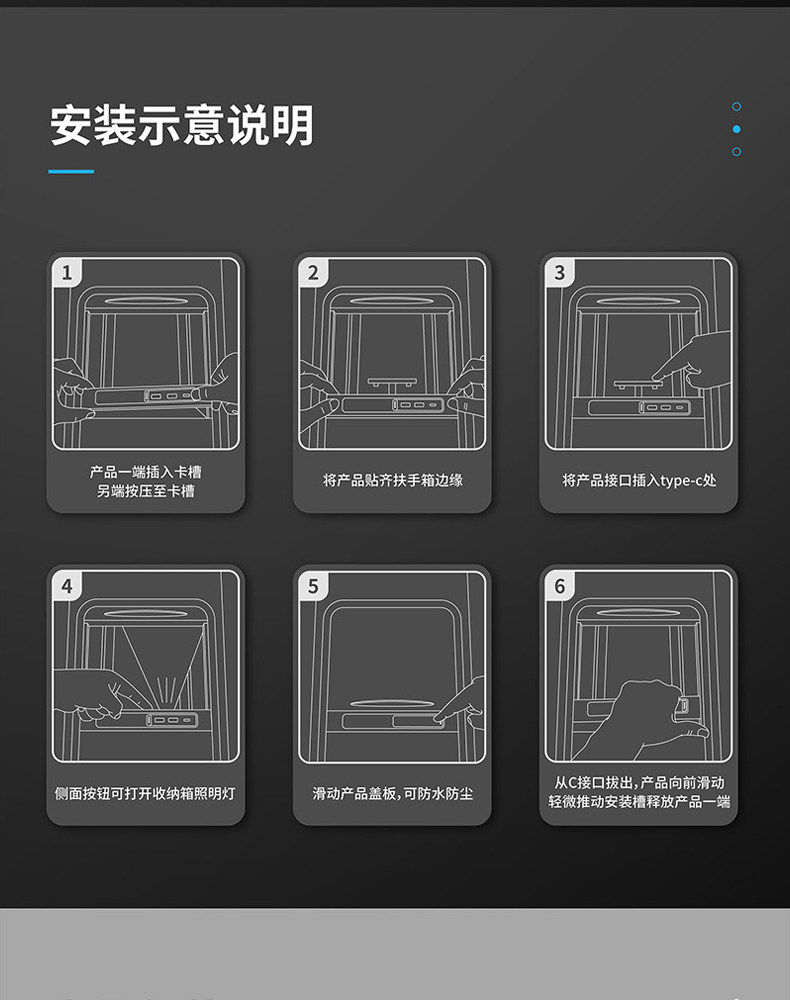 安装示意说明

1
产品一端插入卡槽
另端按压至卡槽

2
将产品贴齐扶手箱边缘

3
将产品接口插入type-c处

4
侧面按钮可打开收纳箱照明灯

5
滑动产品盖板,可防水防尘

6
从C接口拔出,产品向前滑动
轻微推动安装槽释放产品一端