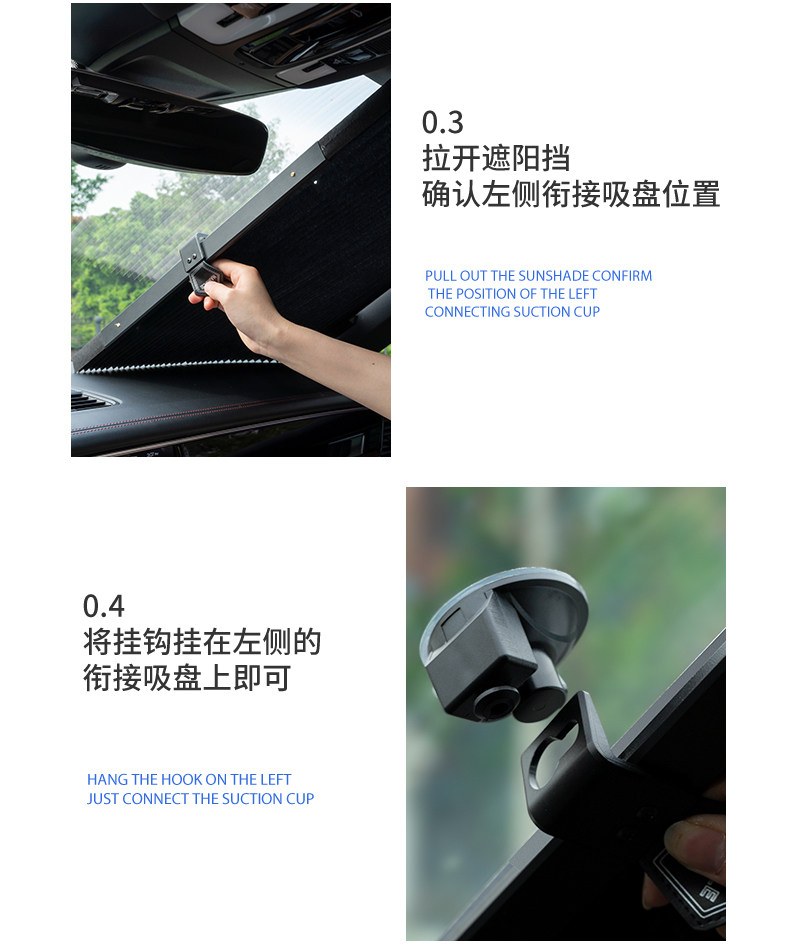 0.3
拉开遮阳挡
确认左侧衔接吸盘位置

PULL OUT THE SUNSHADE CONFIRM THE POSITION OF THE LEFT CONNECTING SUCTION CUP

0.4
将挂钩挂在左侧的
衔接吸盘上即可

HANG THE HOOK ON THE LEFT JUST CONNECT THE SUCTION CUP