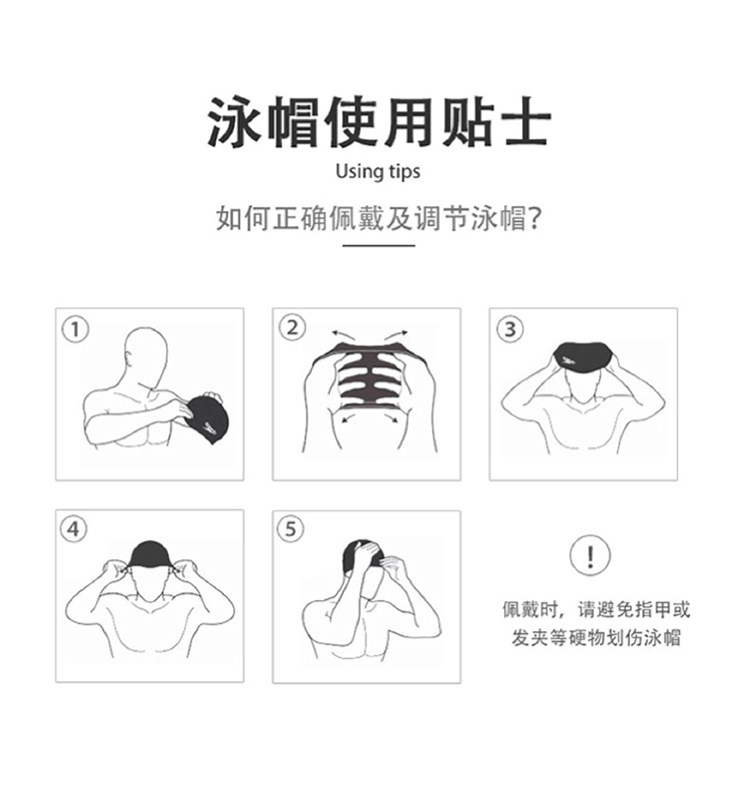 泳帽使用贴士

Using tips

如何正确佩戴及调节泳帽?

①

②

③

④

⑤

!

佩戴时，请避免指甲或发夹等硬物划伤泳帽