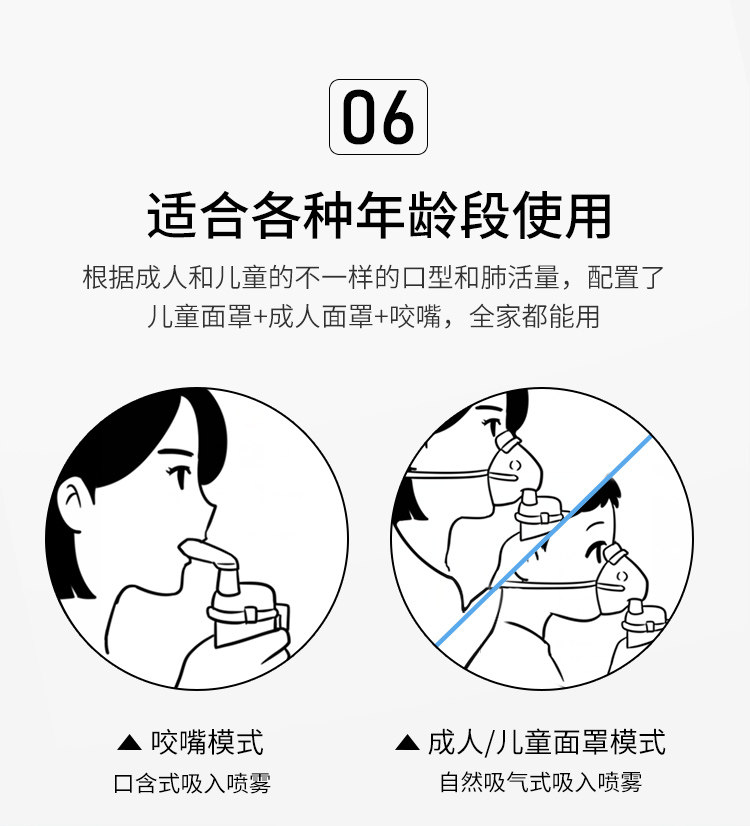 06

适合各种年龄段使用

根据成人和儿童的不一样的口型和肺活量，配置了儿童面罩+成人面罩+咬嘴，全家都能用

▲ 咬嘴模式
口含式吸入喷雾

▲ 成人/儿童面罩模式
自然吸气式吸入喷雾