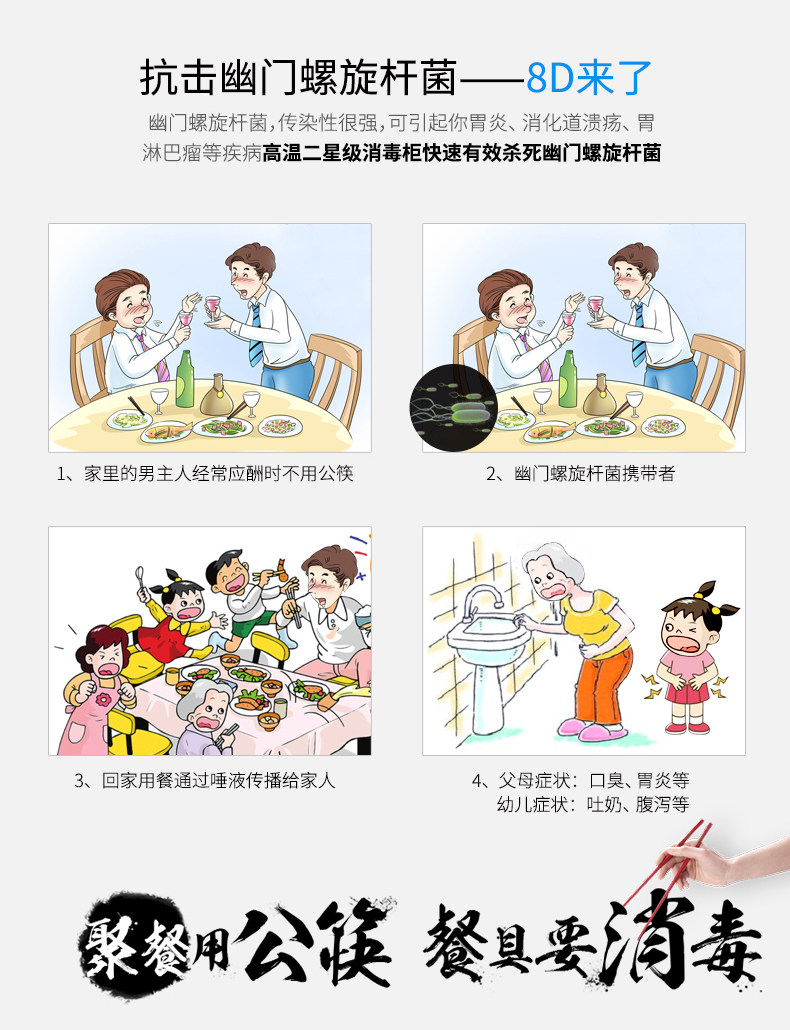 抗击幽门螺旋杆菌——8D来了

幽门螺旋杆菌，传染性很强，可引起你胃炎、消化道溃疡、胃淋巴瘤等疾病高温二星级消毒柜快速有效杀死幽门螺旋杆菌

1、家里的男主人经常应酬时不用公筷

2、幽门螺旋杆菌携带者

3、回家用餐通过唾液传播给家人

4、父母症状：口臭、胃炎等
幼儿症状：吐奶、腹泻等

聚餐用公筷 餐具要消毒